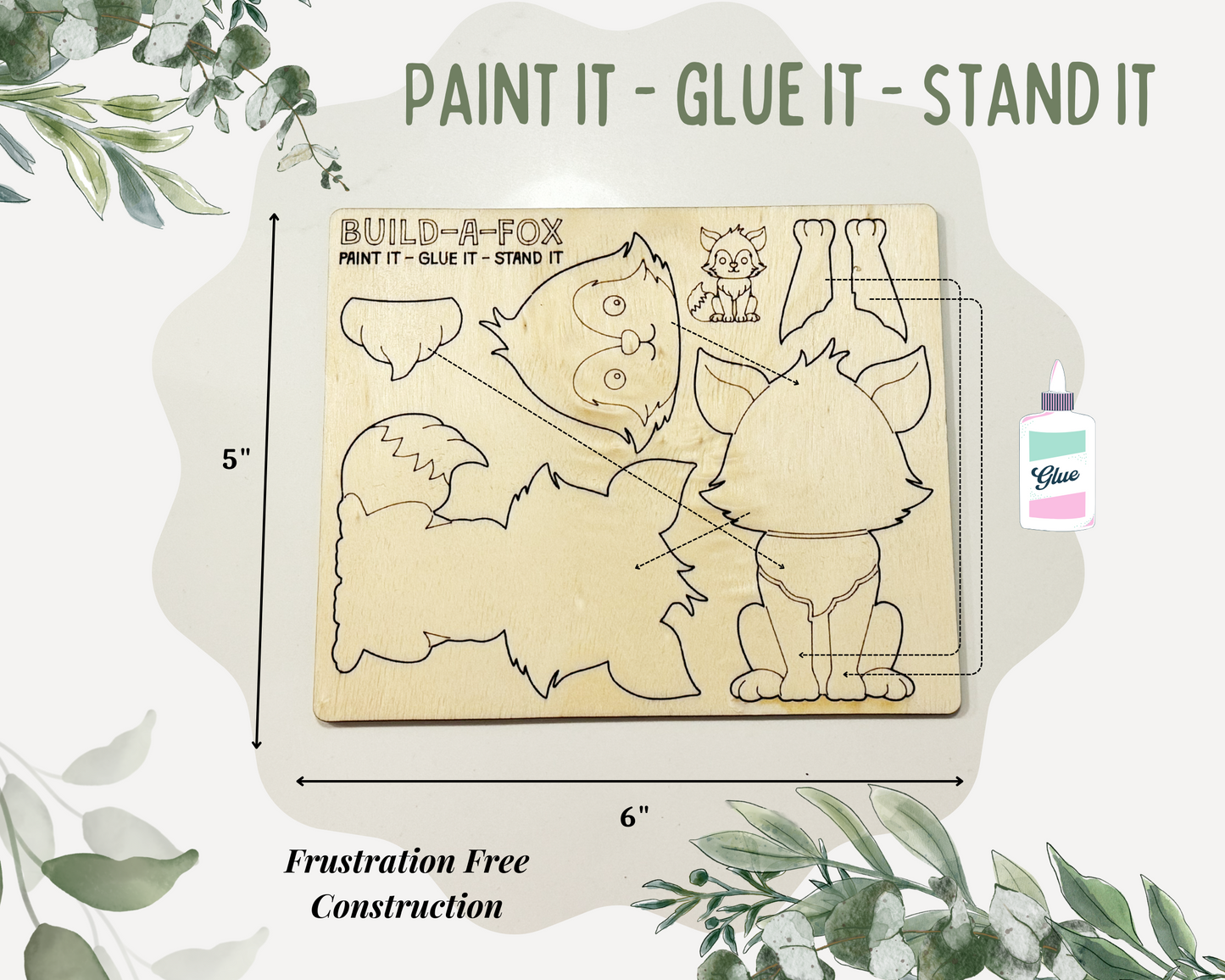 PAINT IT - GLUE IT - STAND IT

BUILD-A-FOX
PAINT IT - GLUE IT - STAND IT

5"

Glue

6"

Frustration Free Construction