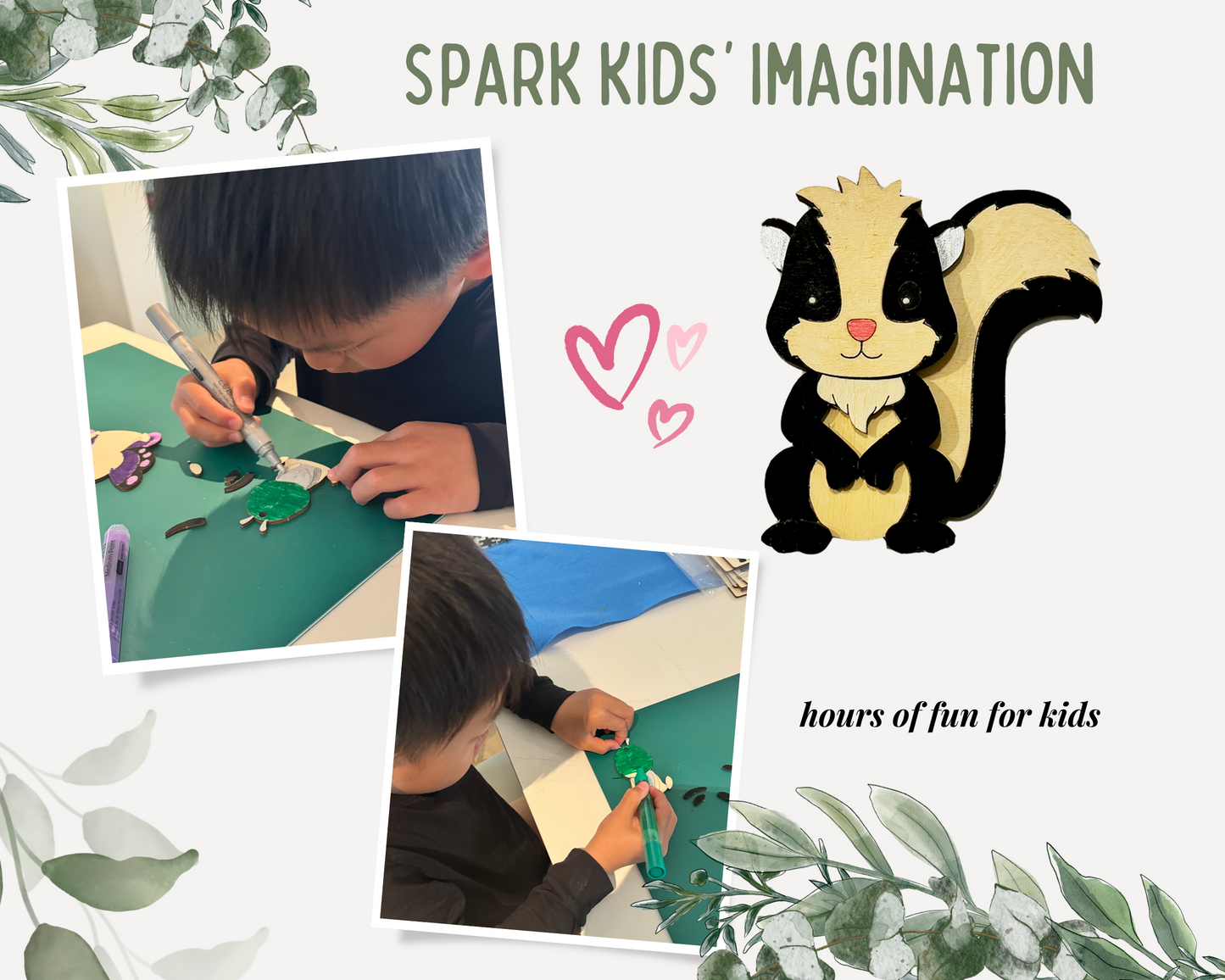 SPARK KIDS' IMAGINATION

hours of fun for kids