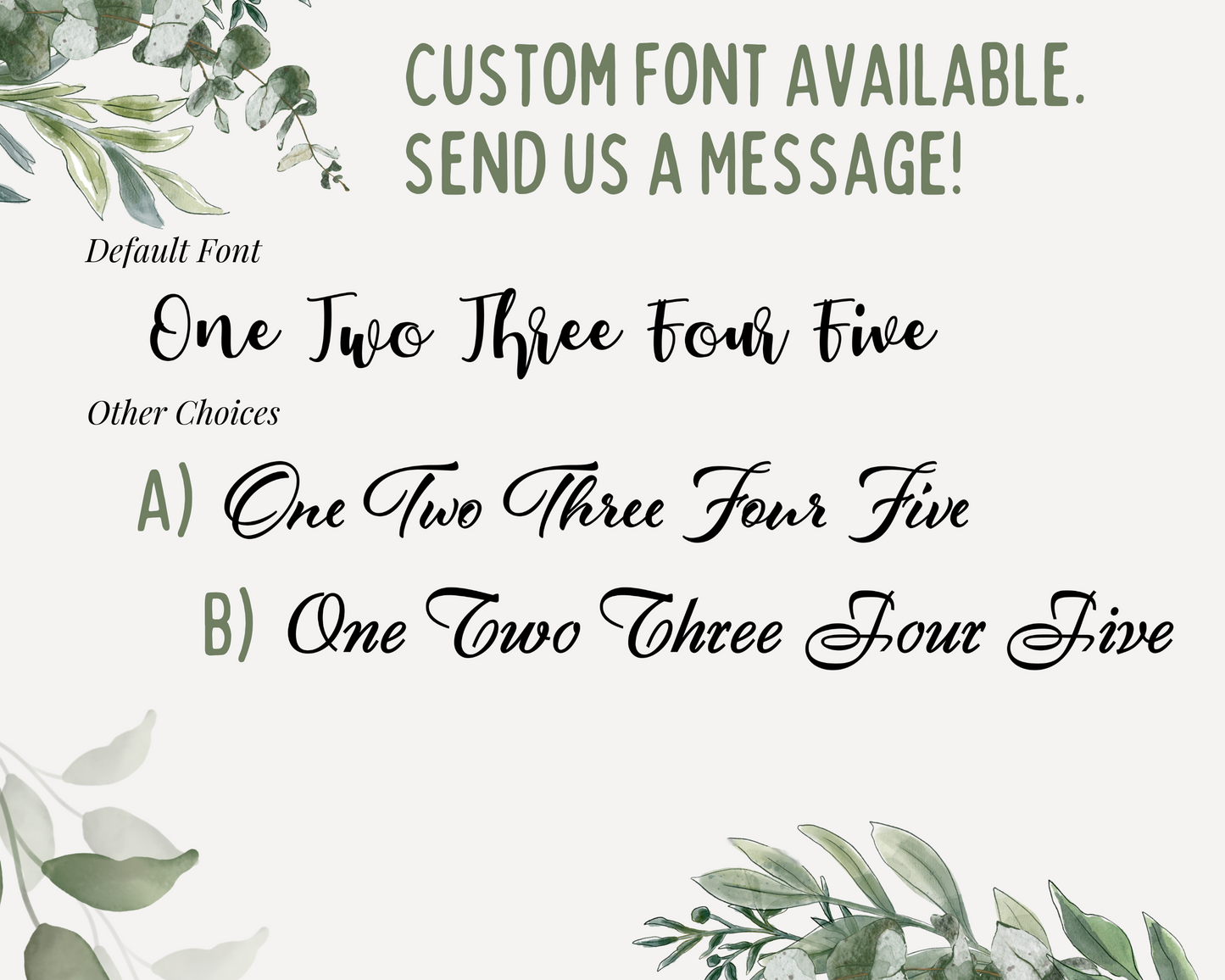 CUSTOM FONT AVAILABLE. SEND US A MESSAGE!

Default Font

One Two Three Four Five

Other Choices

A) One Two Three Four Five

B) One Two Three Four Five