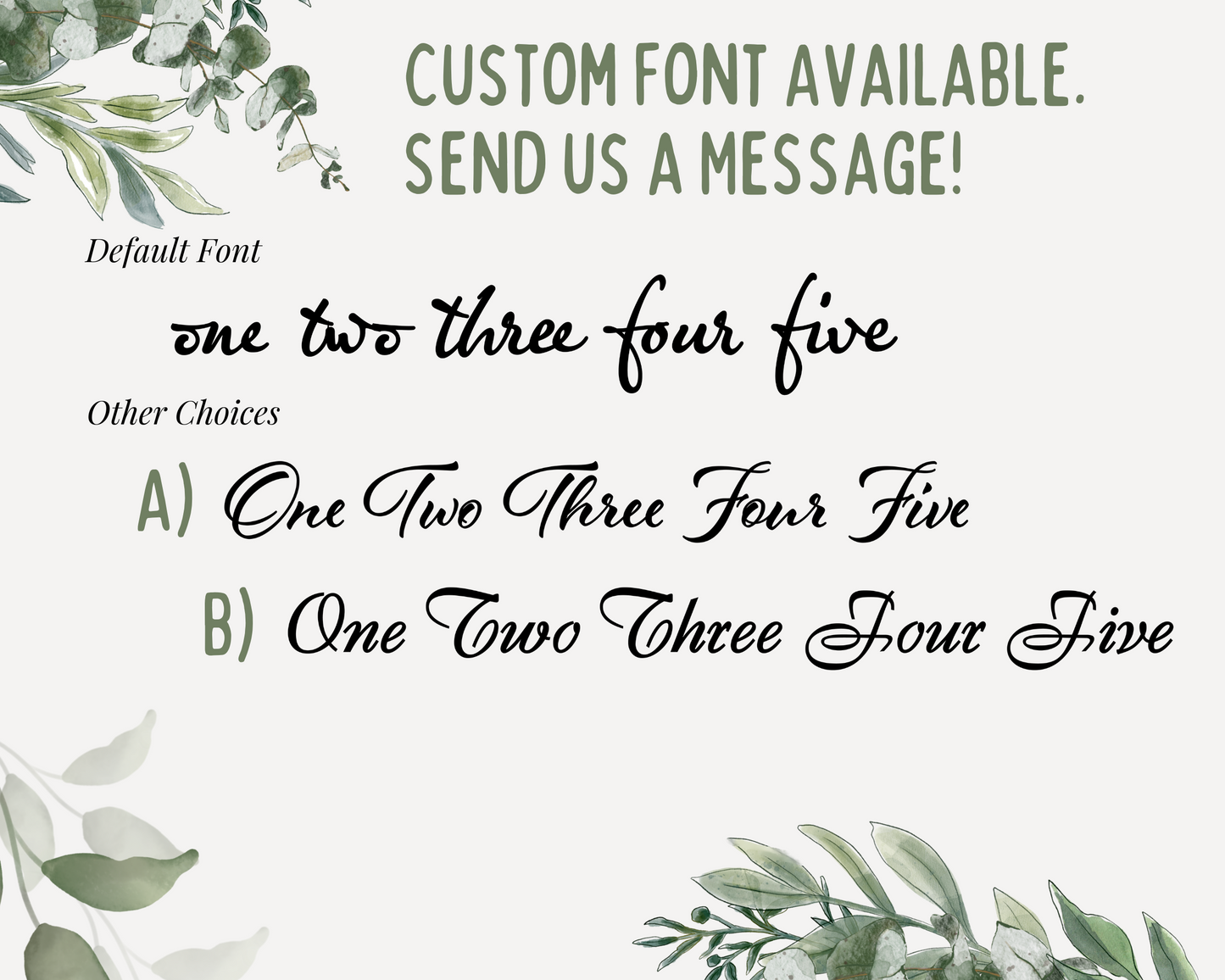 CUSTOM FONT AVAILABLE.
SEND US A MESSAGE!

Default Font

one two three four five

Other Choices

A) One Two Three Four Five

B) One Two Three Four Five