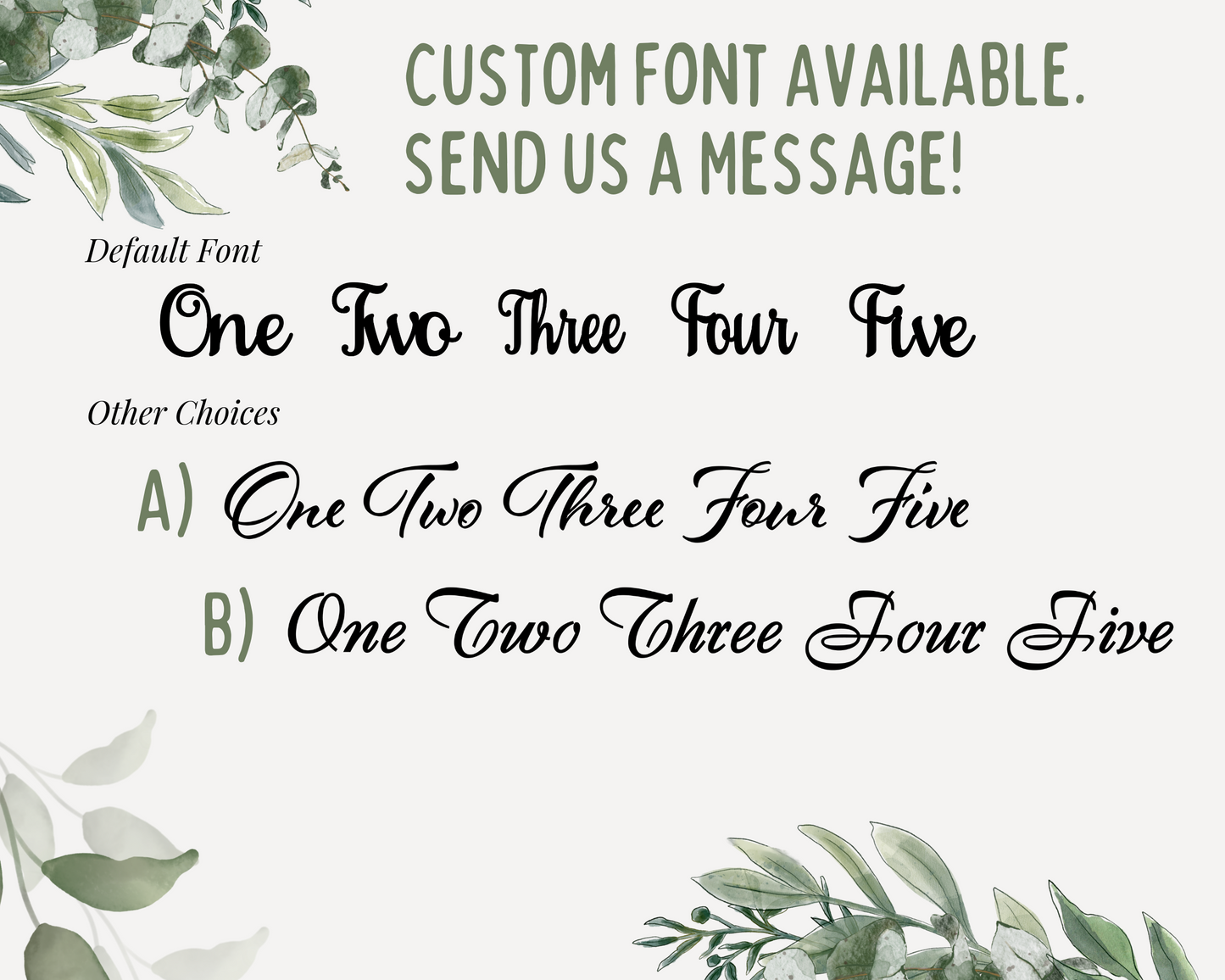 CUSTOM FONT AVAILABLE. SEND US A MESSAGE!

Default Font

One Two Three Four Five

Other Choices

A) One Two Three Four Five

B) One Two Three Four Five