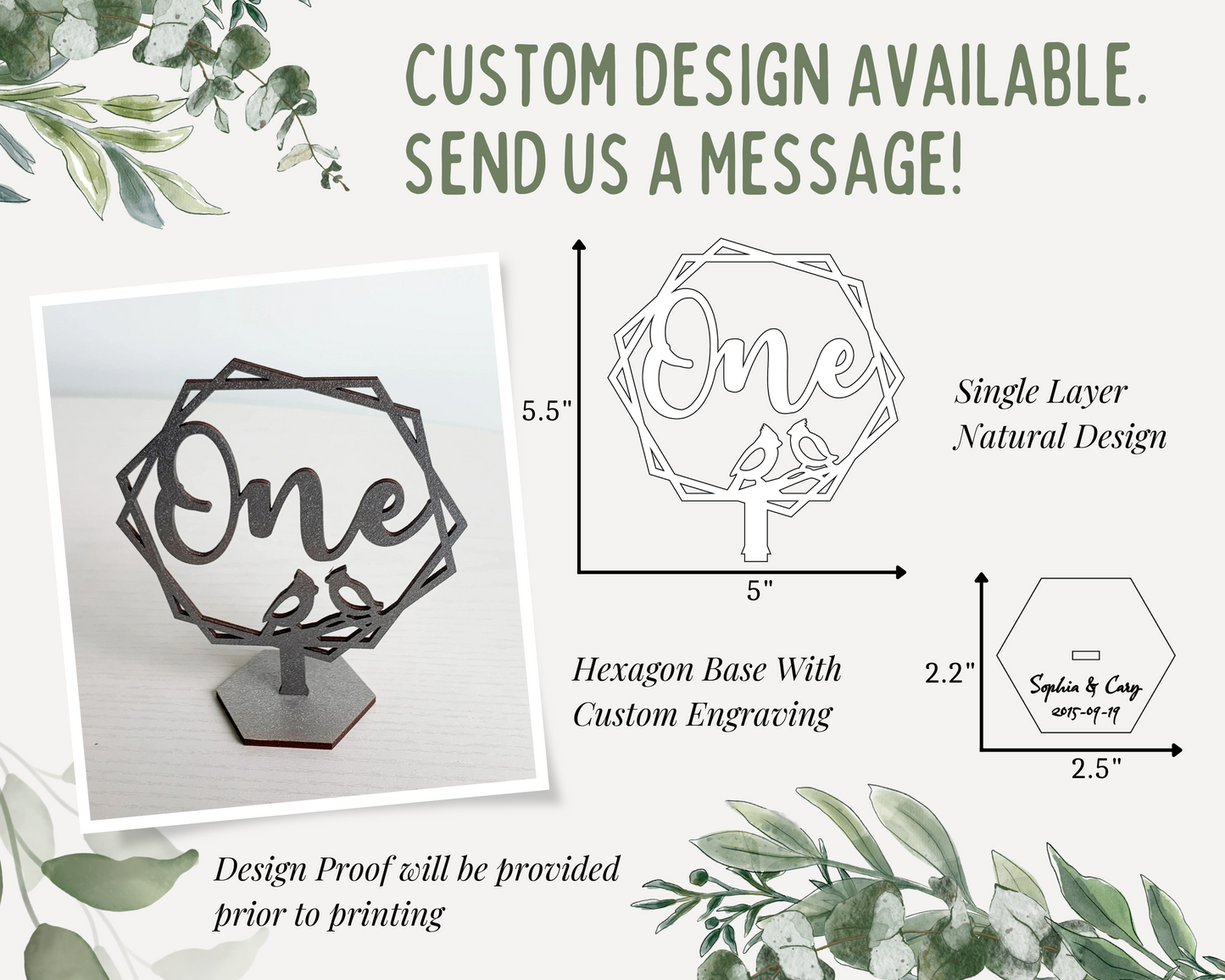 CUSTOM DESIGN AVAILABLE. SEND US A MESSAGE!

One

5.5"

One

5"

Single Layer Natural Design

Hexagon Base With Custom Engraving

2.2"

Sophia & Cary
2015-09-19

2.5"

Design Proof will be provided prior to printing