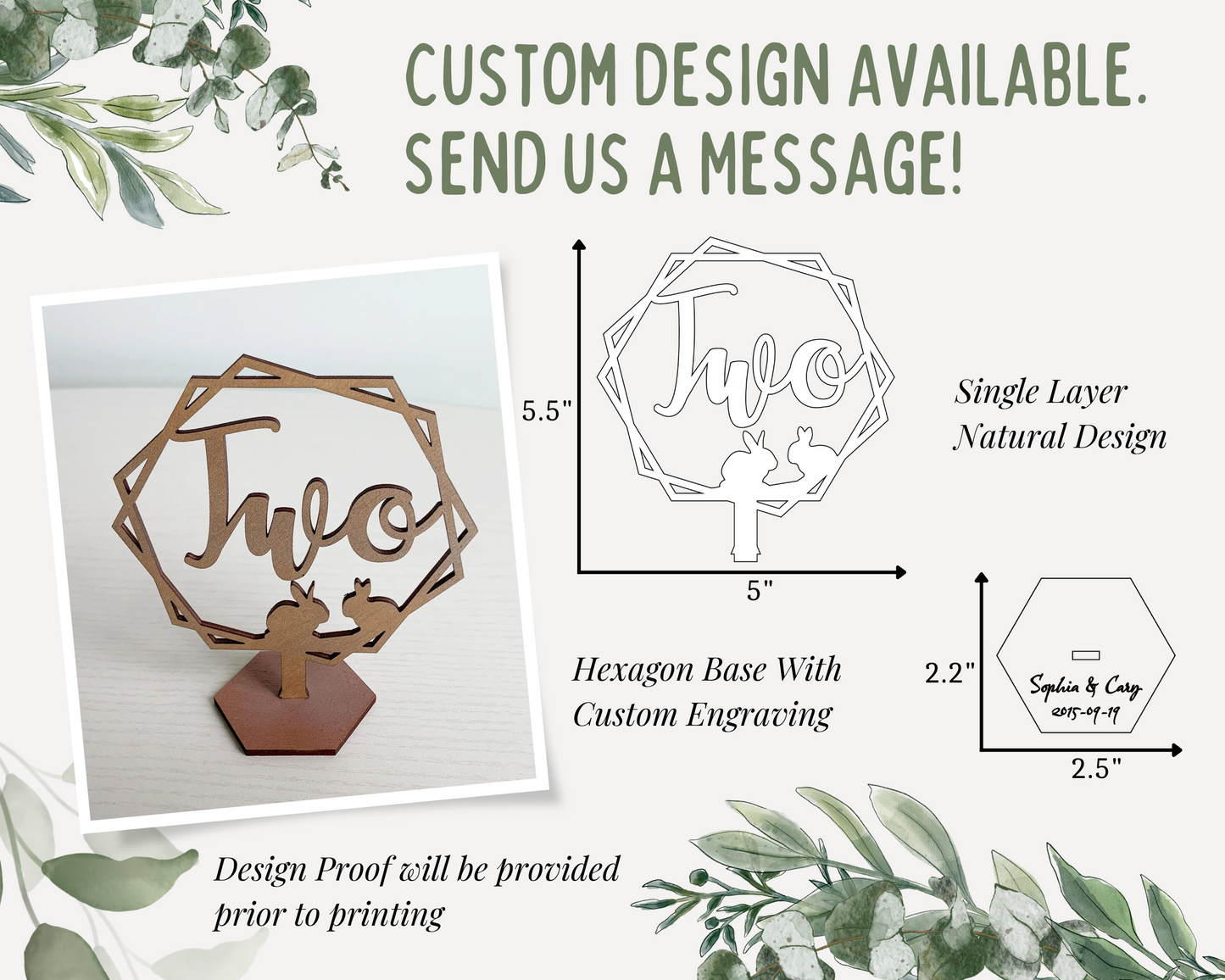 CUSTOM DESIGN AVAILABLE. SEND US A MESSAGE!

Two

5.5"

Two

5"

Single Layer
Natural Design

Hexagon Base With
Custom Engraving

2.2"

Sophia & Cary
2015-09-19

2.5"

Design Proof will be provided prior to printing