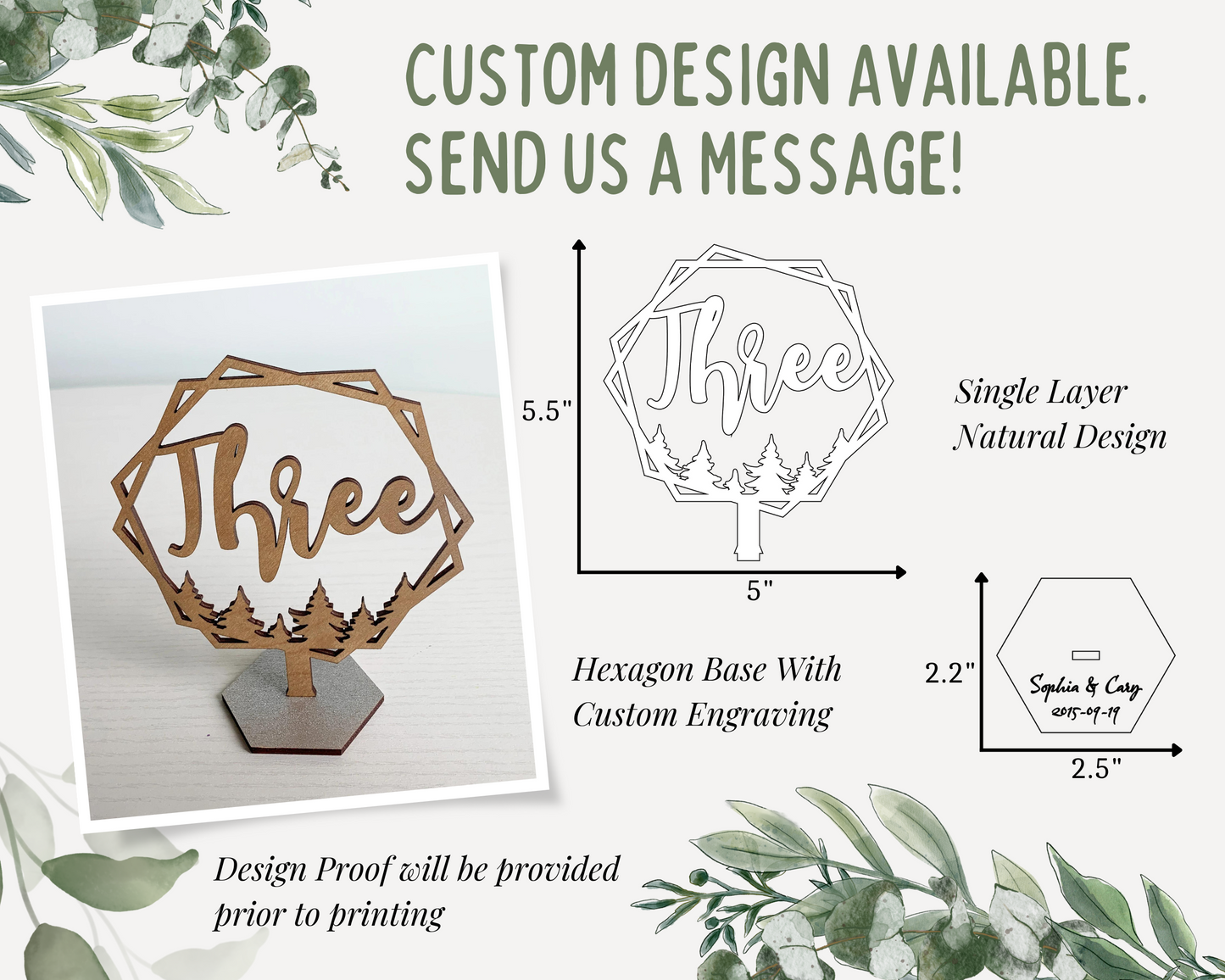 CUSTOM DESIGN AVAILABLE. SEND US A MESSAGE!

Three

5.5"

Three

5"

Single Layer
Natural Design

Hexagon Base With
Custom Engraving

2.2"

Sophia & Cary
2015-09-19

2.5"

Design Proof will be provided prior to printing