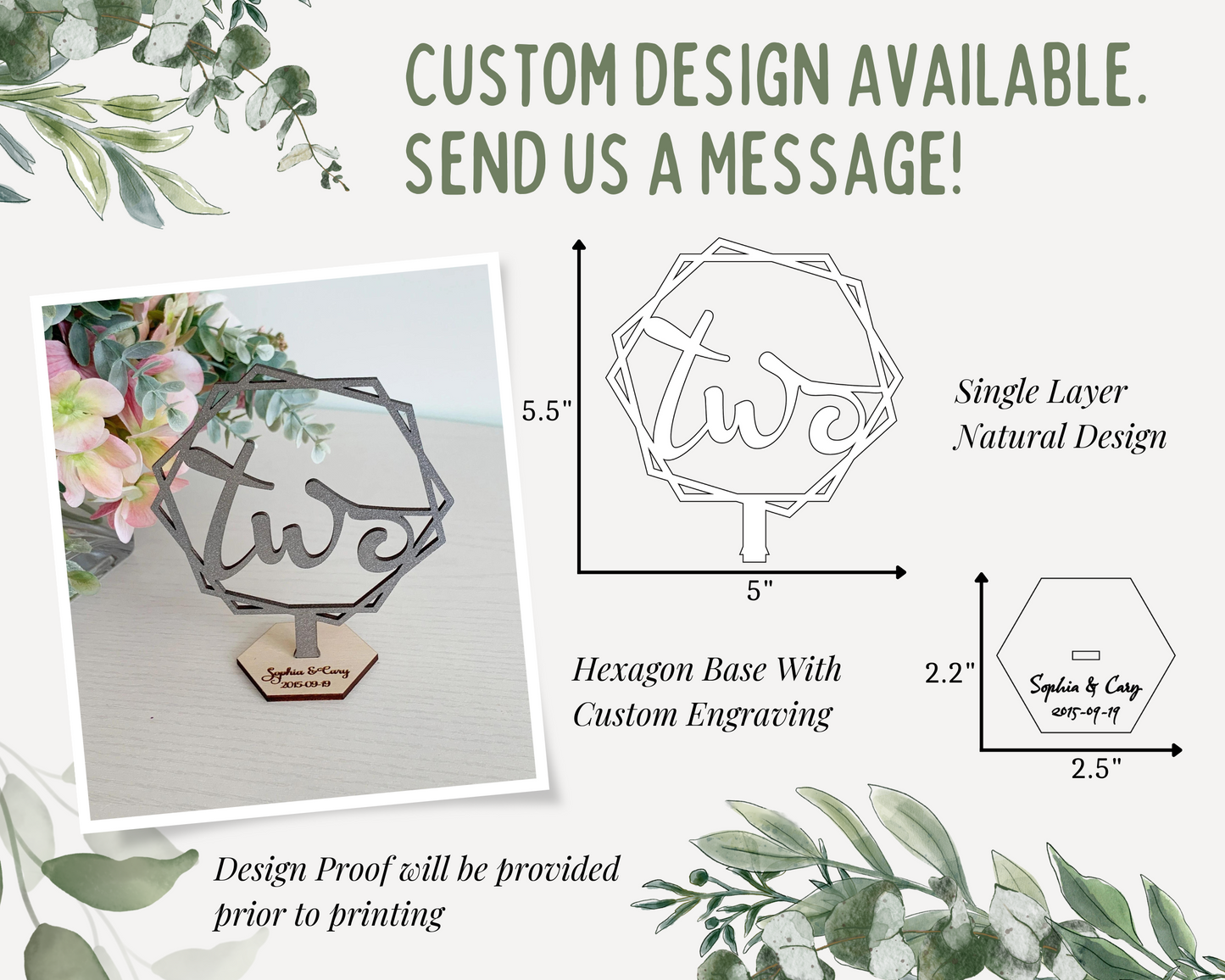 CUSTOM DESIGN AVAILABLE. SEND US A MESSAGE!

two

Sophia & Cary
2015-09-19

5.5"

two

5"

Single Layer
Natural Design

Hexagon Base With
Custom Engraving

2.2"

Sophia & Cary
2015-09-19

2.5"

Design Proof will be provided prior to printing