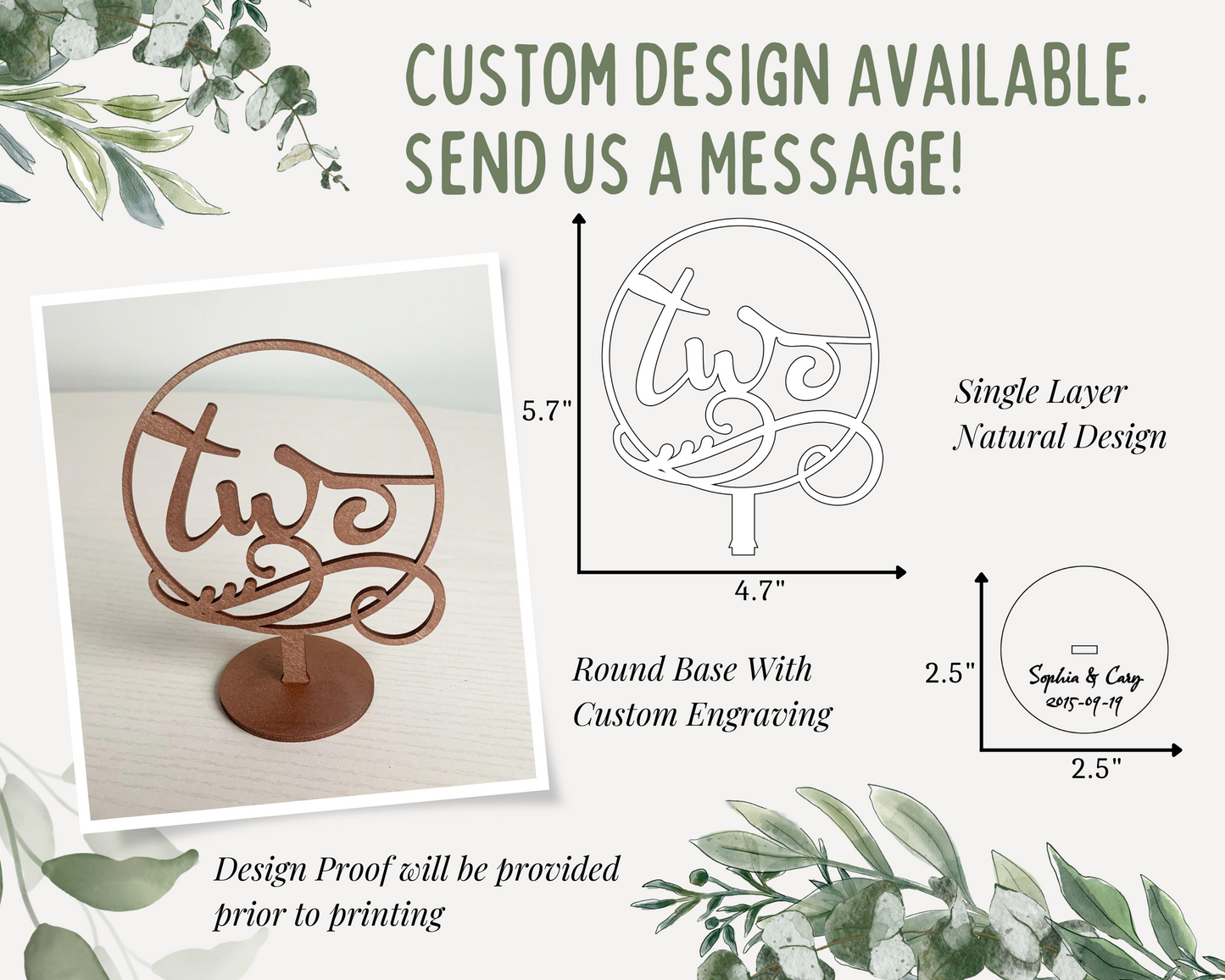 CUSTOM DESIGN AVAILABLE. SEND US A MESSAGE!

two

5.7"

two

4.7"

Single Layer
Natural Design

Round Base With
Custom Engraving

2.5"

Sophia & Cary
2015-09-19

2.5"

Design Proof will be provided prior to printing