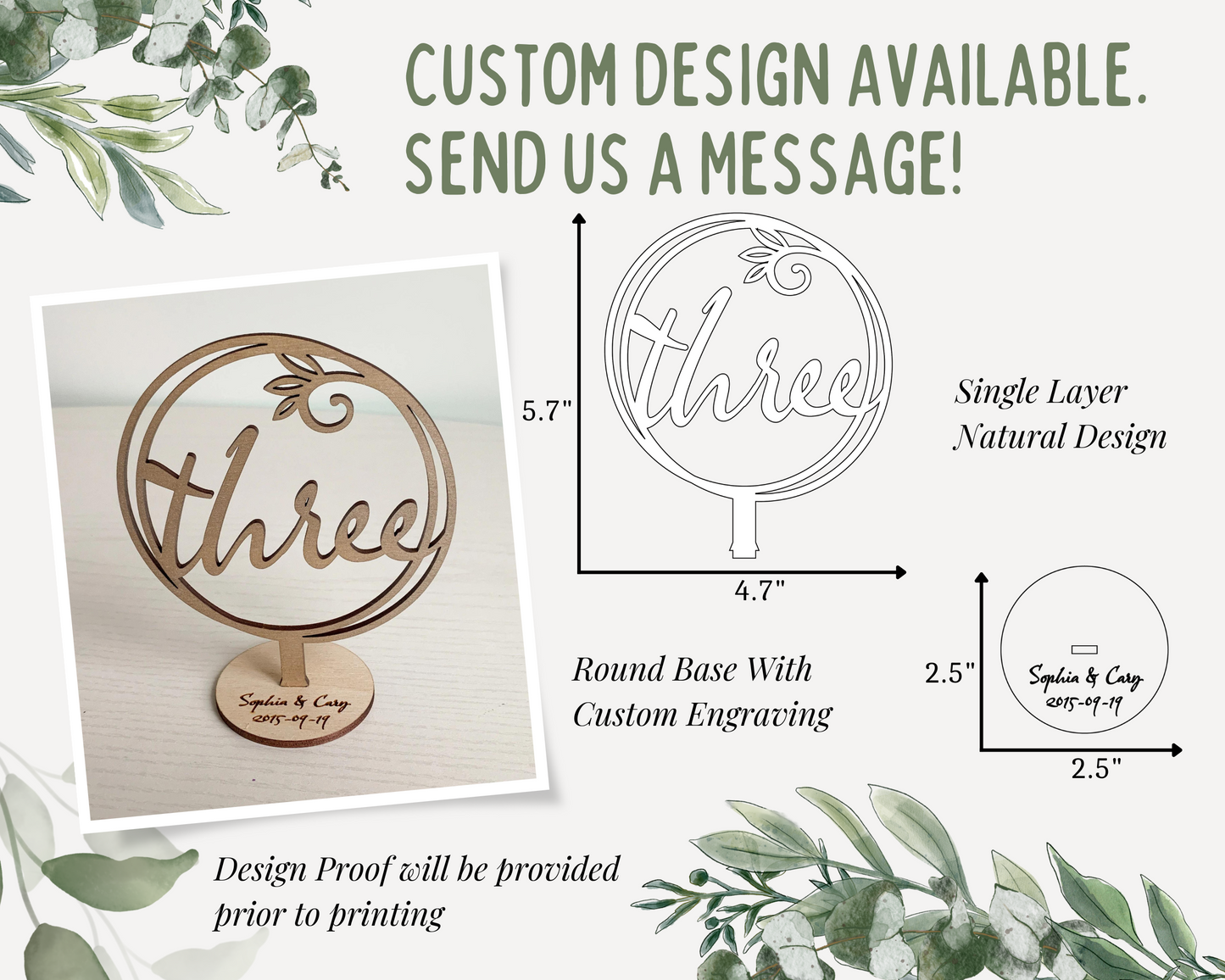 CUSTOM DESIGN AVAILABLE. SEND US A MESSAGE!

three

Sophia & Cary
2015-09-19

5.7"

three

4.7"

Single Layer
Natural Design

Round Base With
Custom Engraving

2.5"

Sophia & Cary
2015-09-19

2.5"

Design Proof will be provided prior to printing