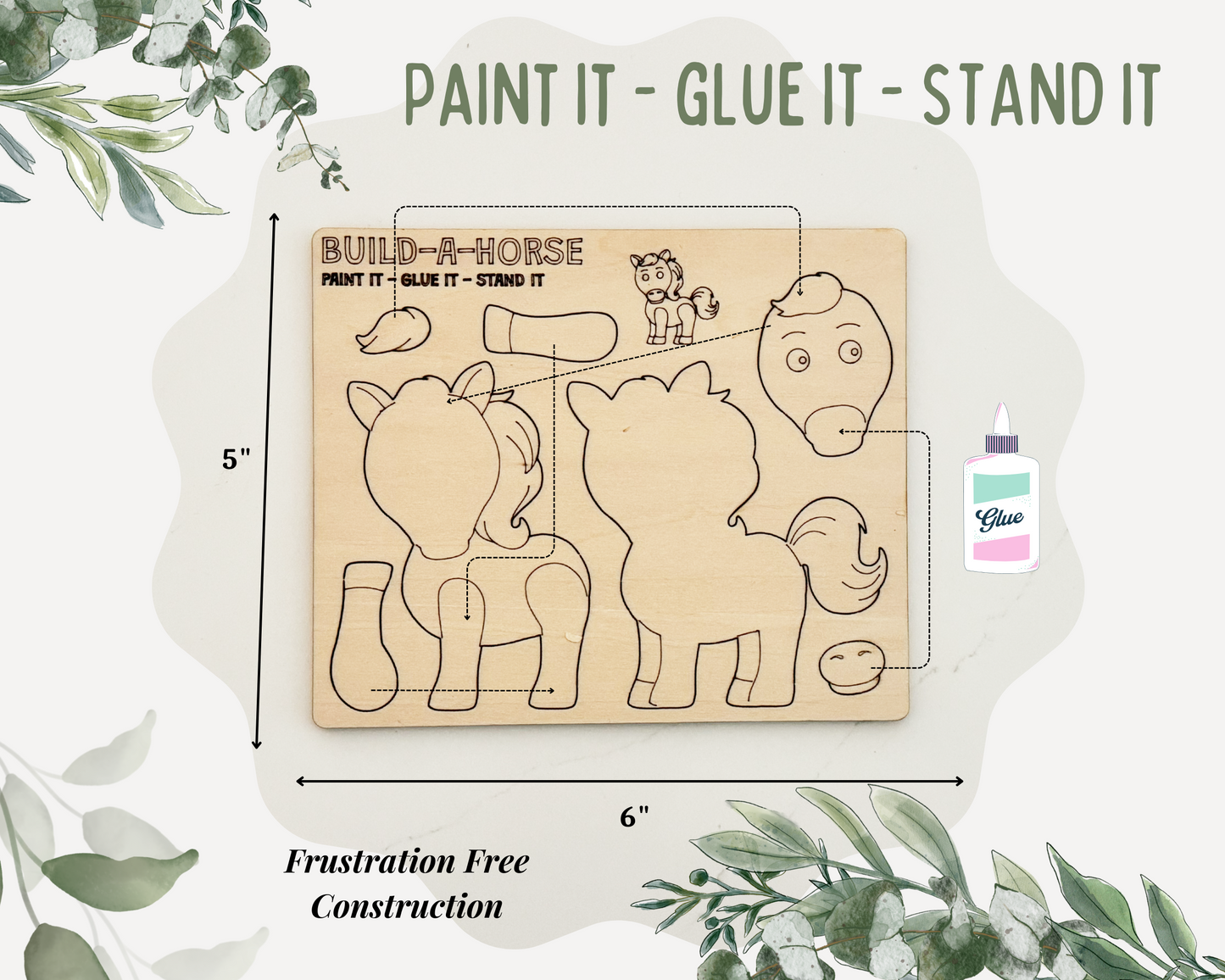 PAINT IT - GLUE IT - STAND IT

BUILD-A-HORSE
PAINT IT - GLUE IT - STAND IT

5"

Glue

6"

Frustration Free Construction