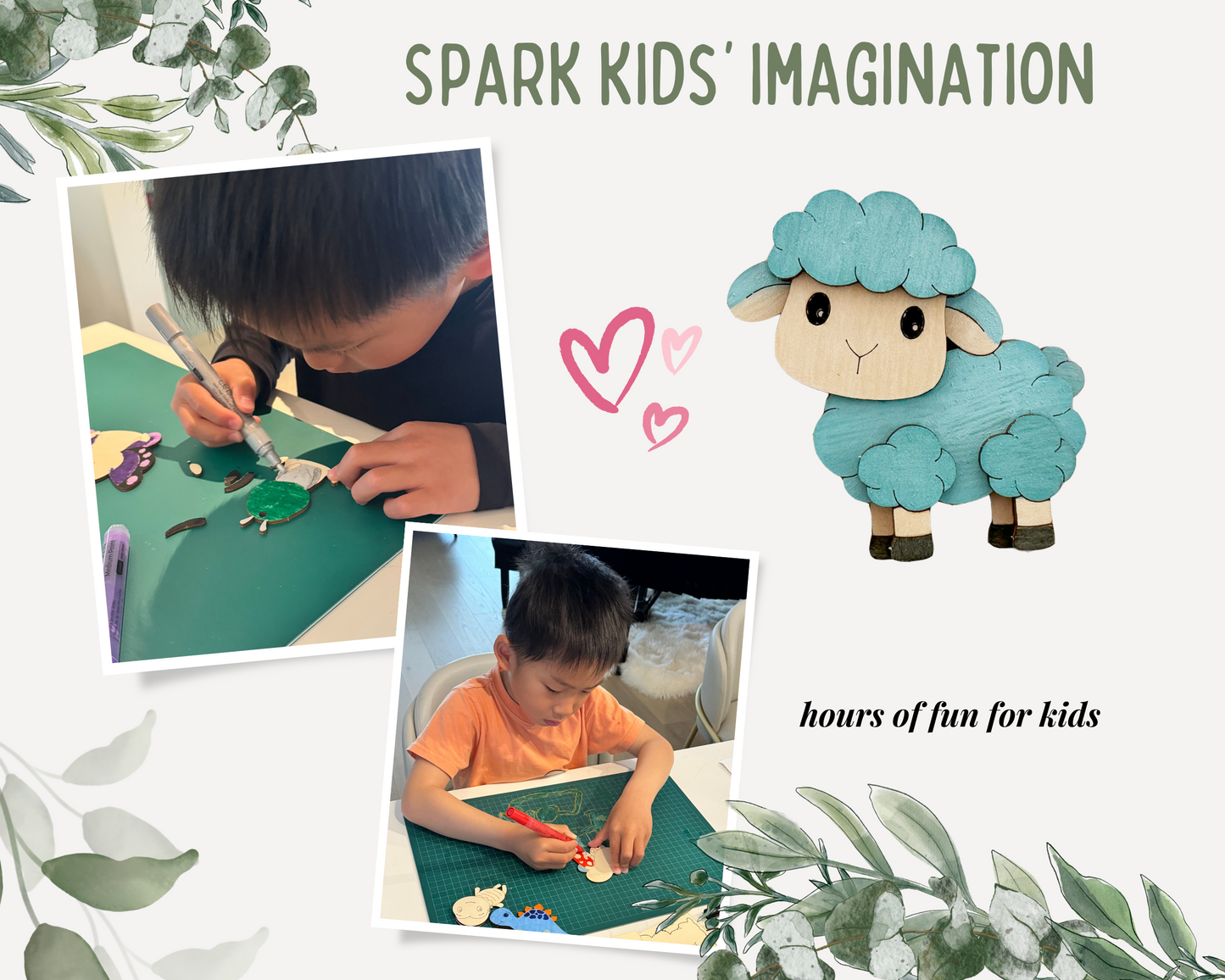 SPARK KIDS' IMAGINATION

hours of fun for kids