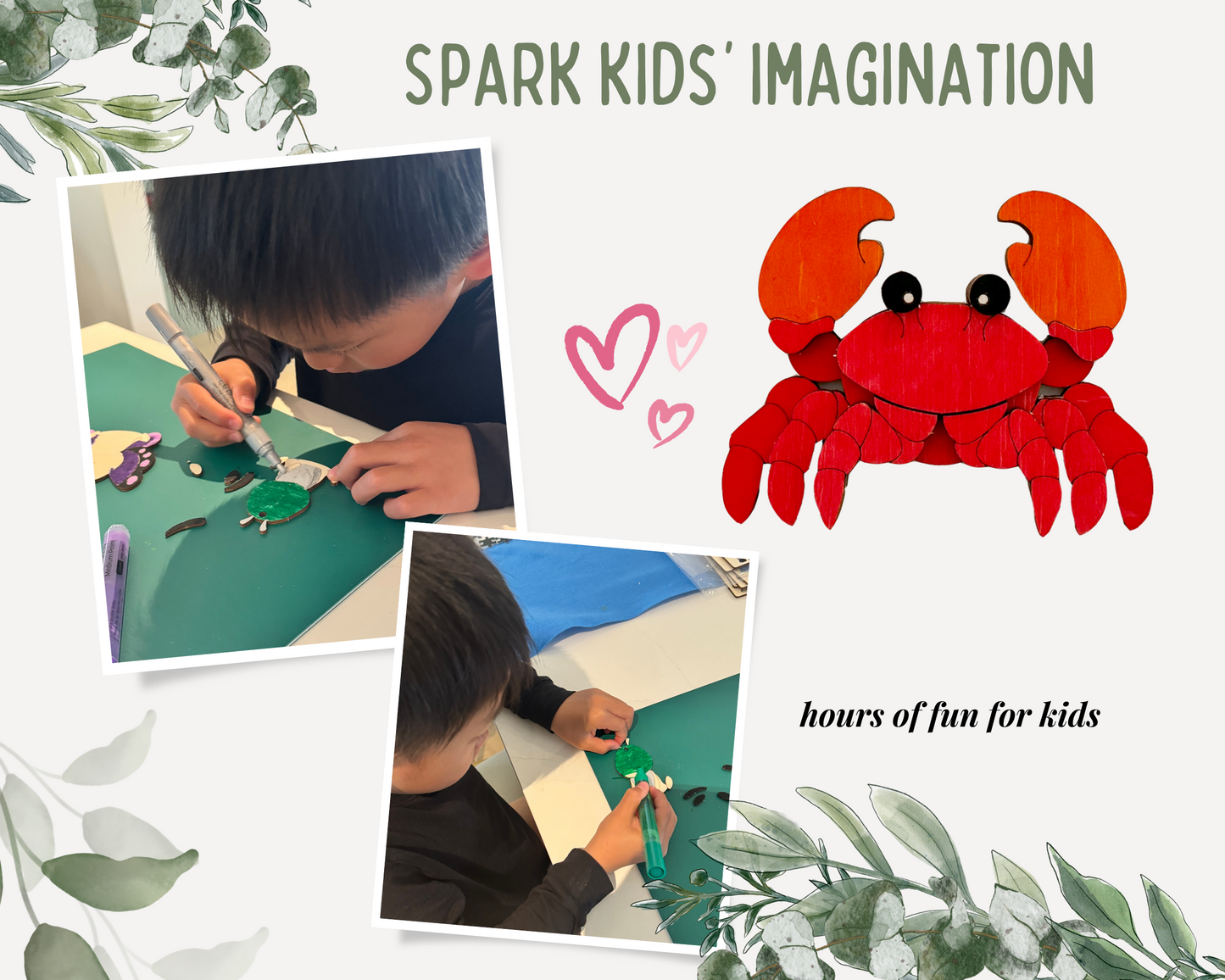 SPARK KIDS' IMAGINATION

hours of fun for kids