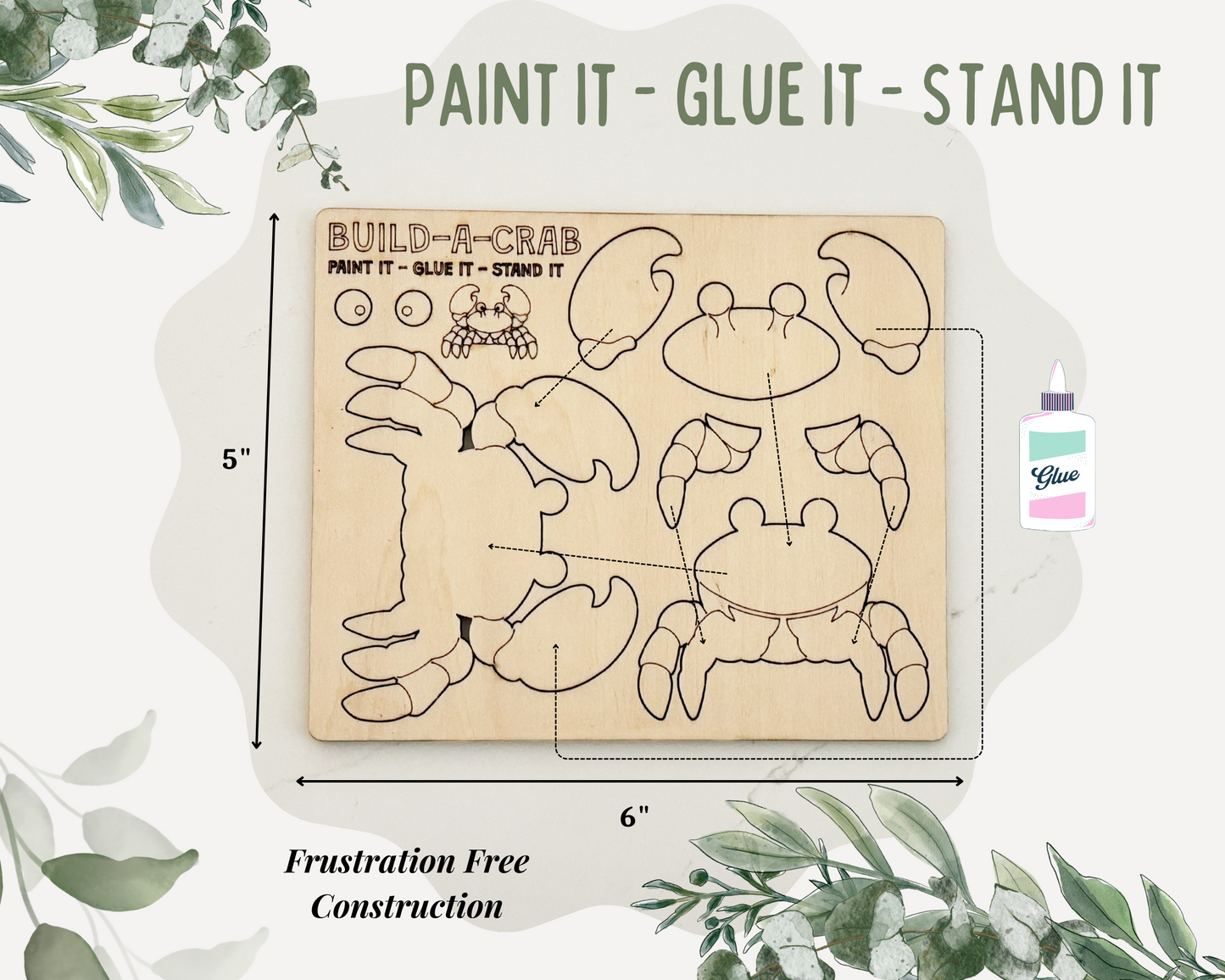 PAINT IT - GLUE IT - STAND IT

BUILD-A-CRAB
PAINT IT - GLUE IT - STAND IT

5"

Glue

6"

Frustration Free Construction