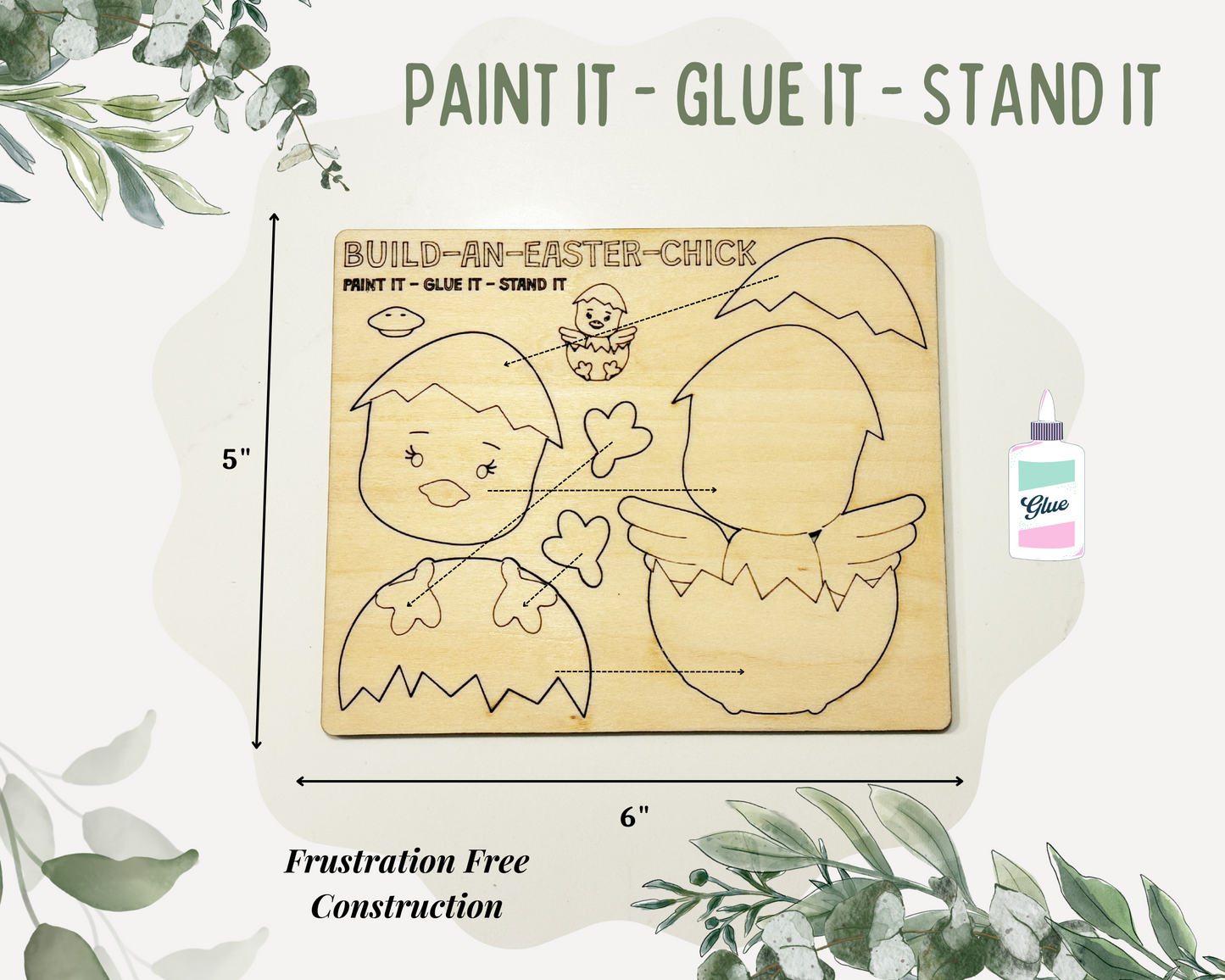 PAINT IT - GLUE IT - STAND IT

BUILD-AN-EASTER-CHICK

PAINT IT - GLUE IT - STAND IT

5"

Glue

6"

Frustration Free Construction