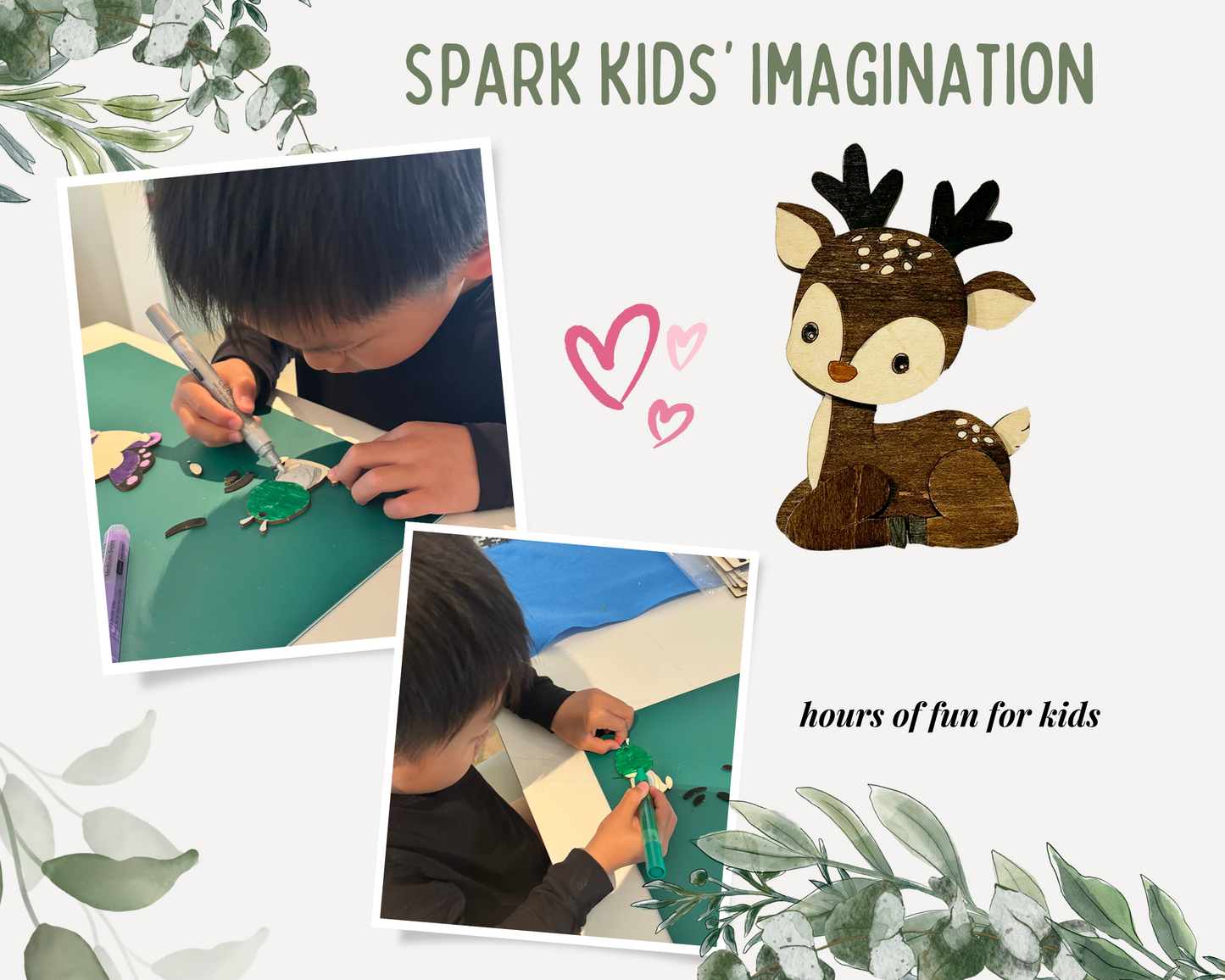 SPARK KIDS' IMAGINATION

hours of fun for kids