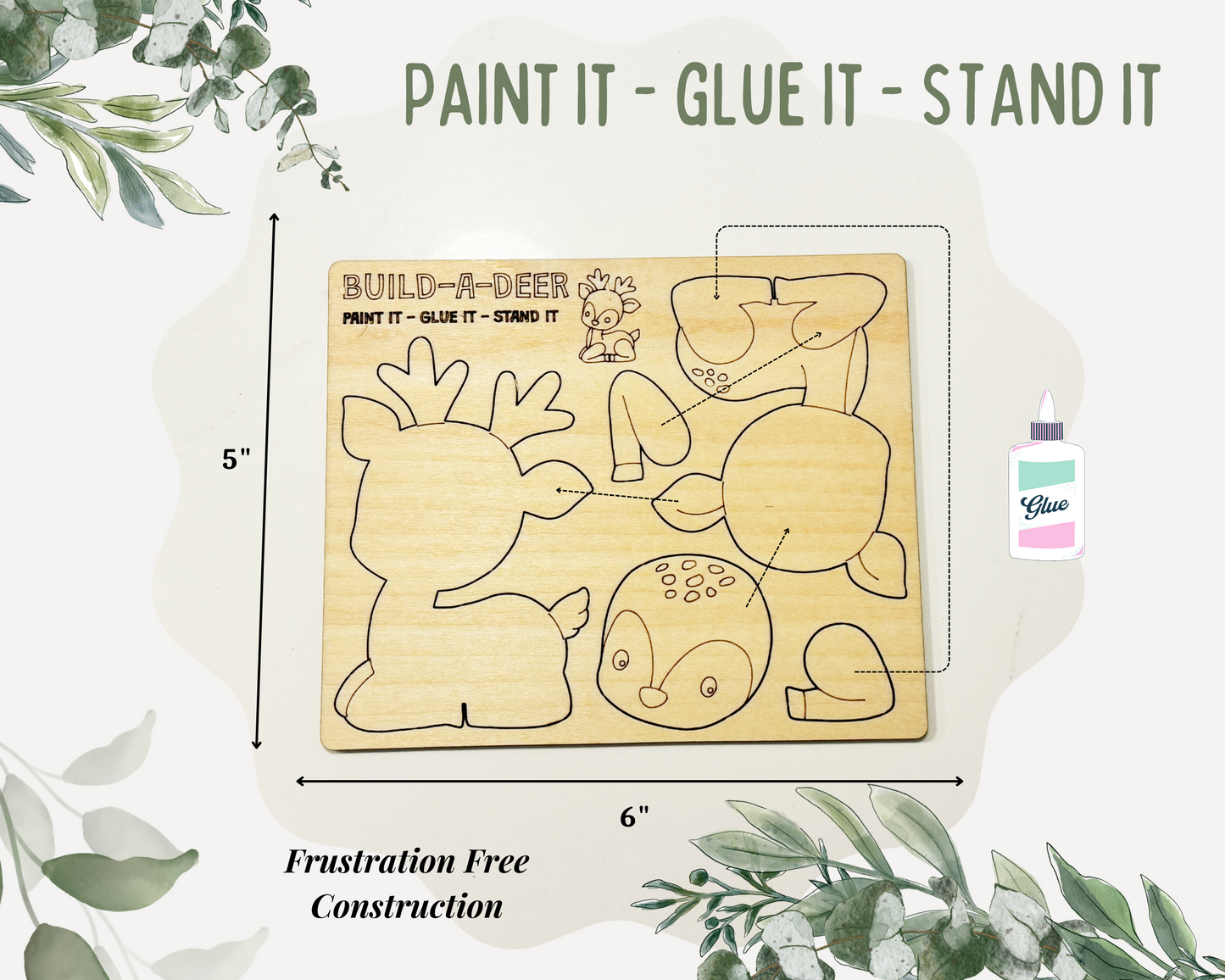 PAINT IT - GLUE IT - STAND IT

BUILD-A-DEER
PAINT IT - GLUE IT - STAND IT

5"

Glue

6"

Frustration Free Construction