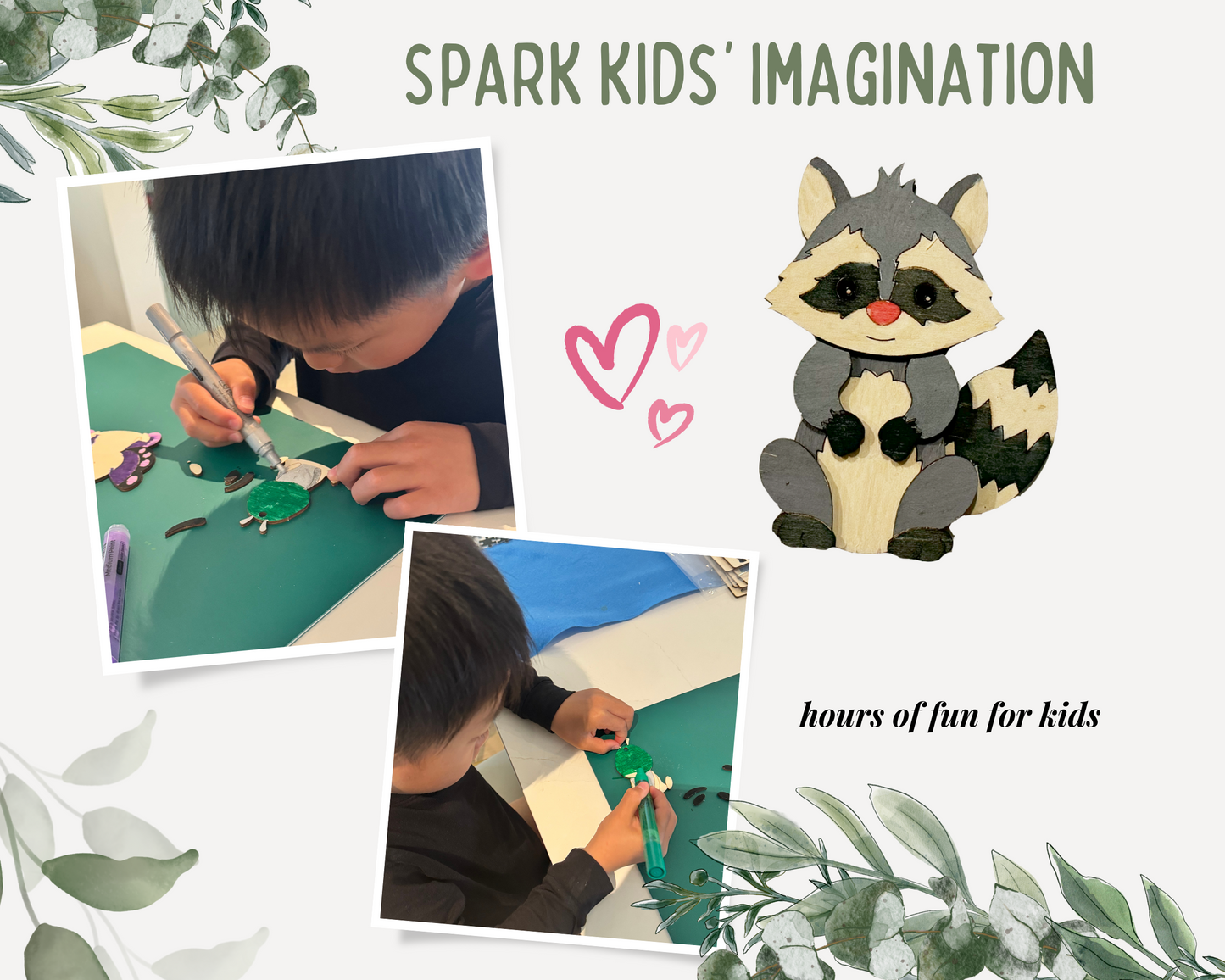 SPARK KIDS' IMAGINATION

hours of fun for kids