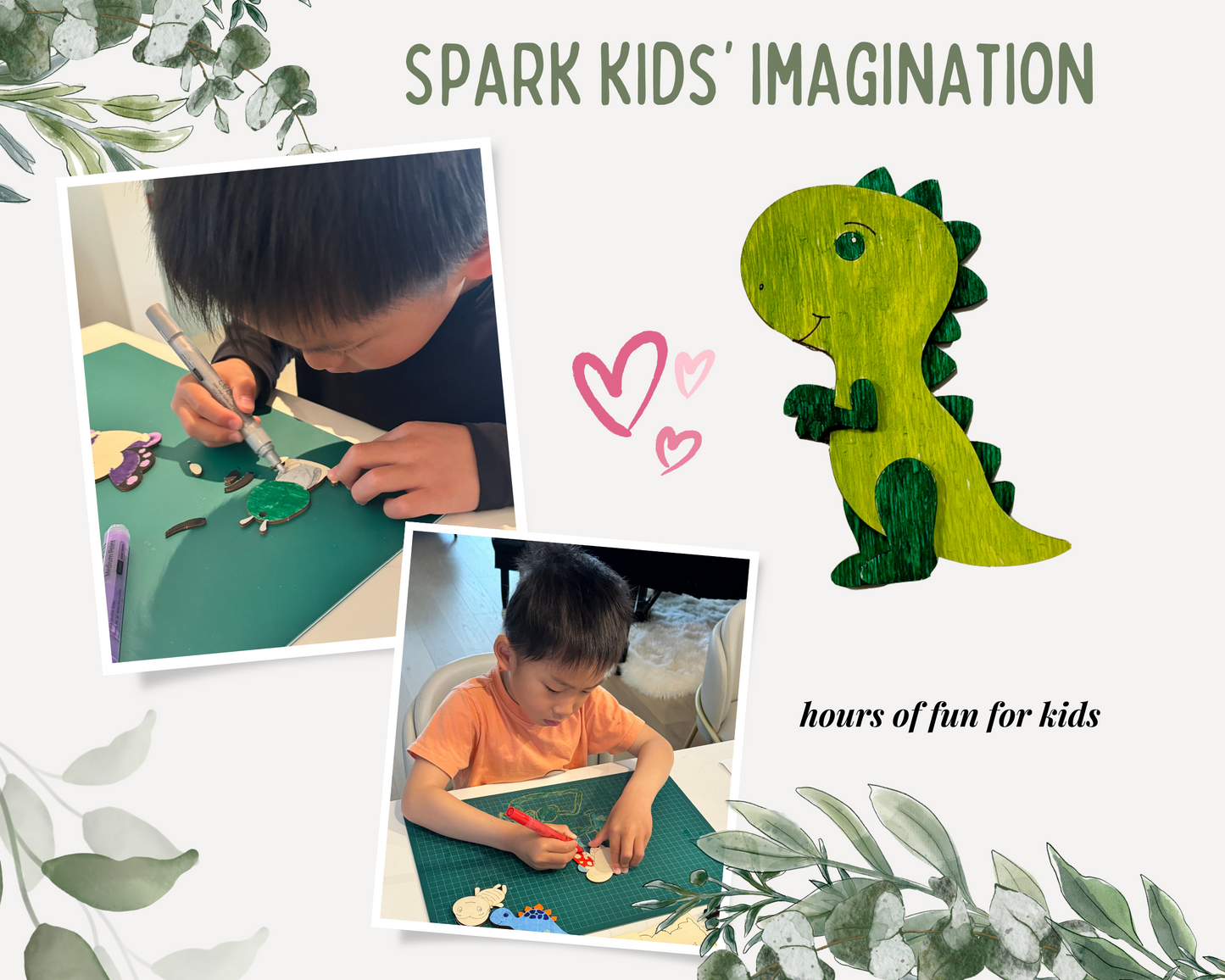 SPARK KIDS' IMAGINATION

hours of fun for kids