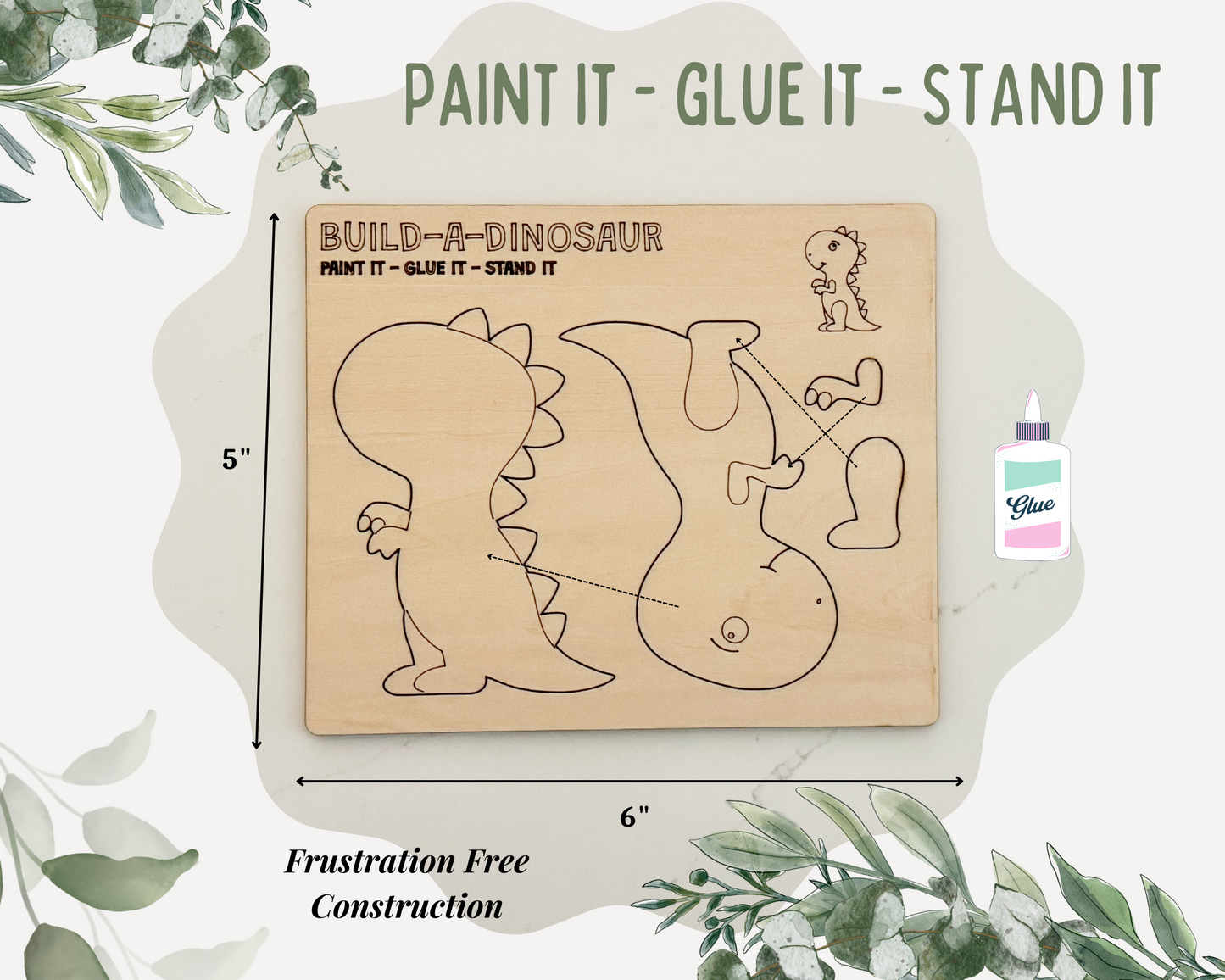 PAINT IT - GLUE IT - STAND IT

BUILD-A-DINOSAUR
PAINT IT - GLUE IT - STAND IT

5"

Glue

6"

Frustration Free Construction