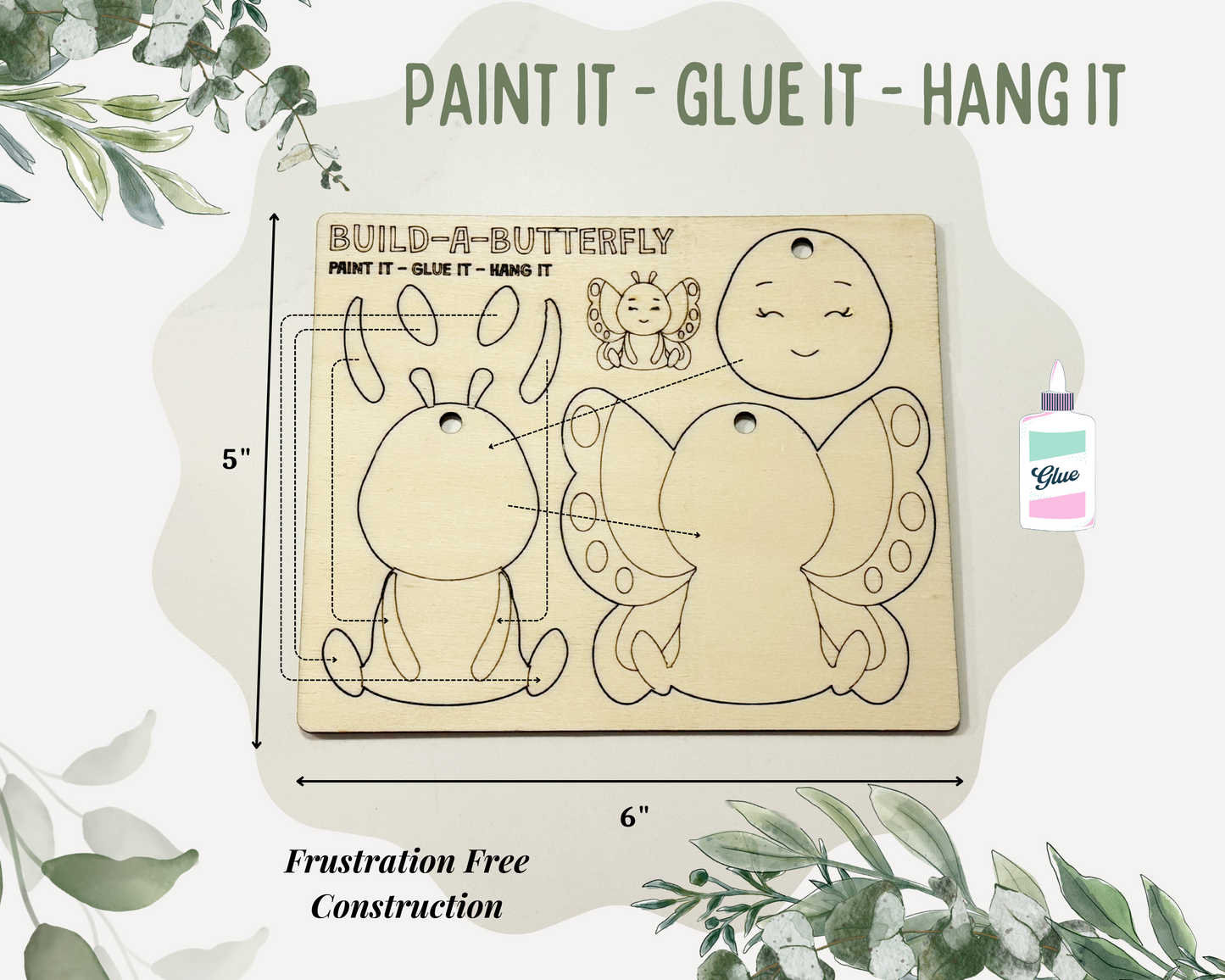 PAINT IT - GLUE IT - HANG IT

BUILD-A-BUTTERFLY

PAINT IT - GLUE IT - HANG IT

5"

Glue

6"

Frustration Free Construction