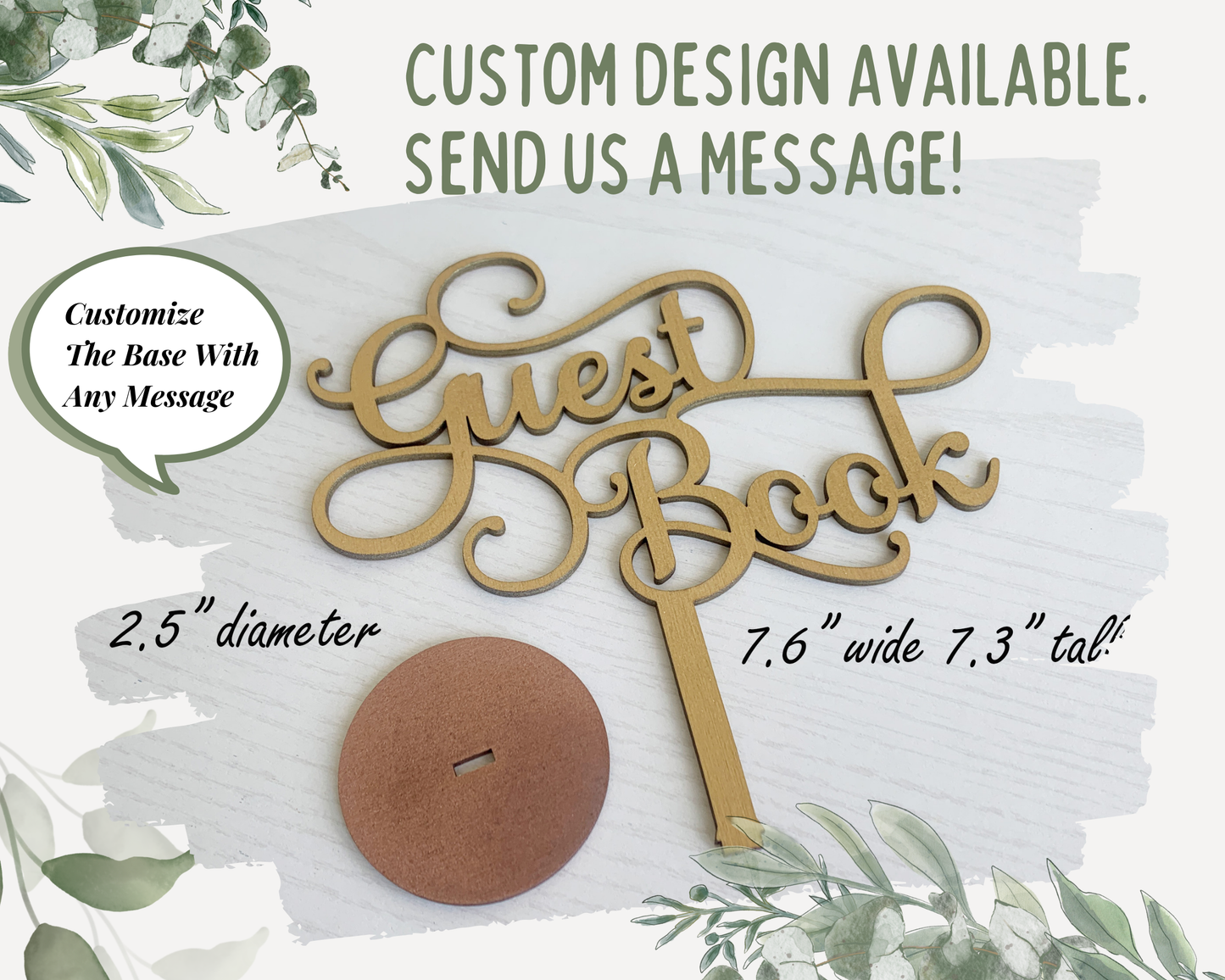 CUSTOM DESIGN AVAILABLE.
SEND US A MESSAGE!

Customize The Base With Any Message

Guest Book

2.5" diameter

7.6" wide 7.3" tall