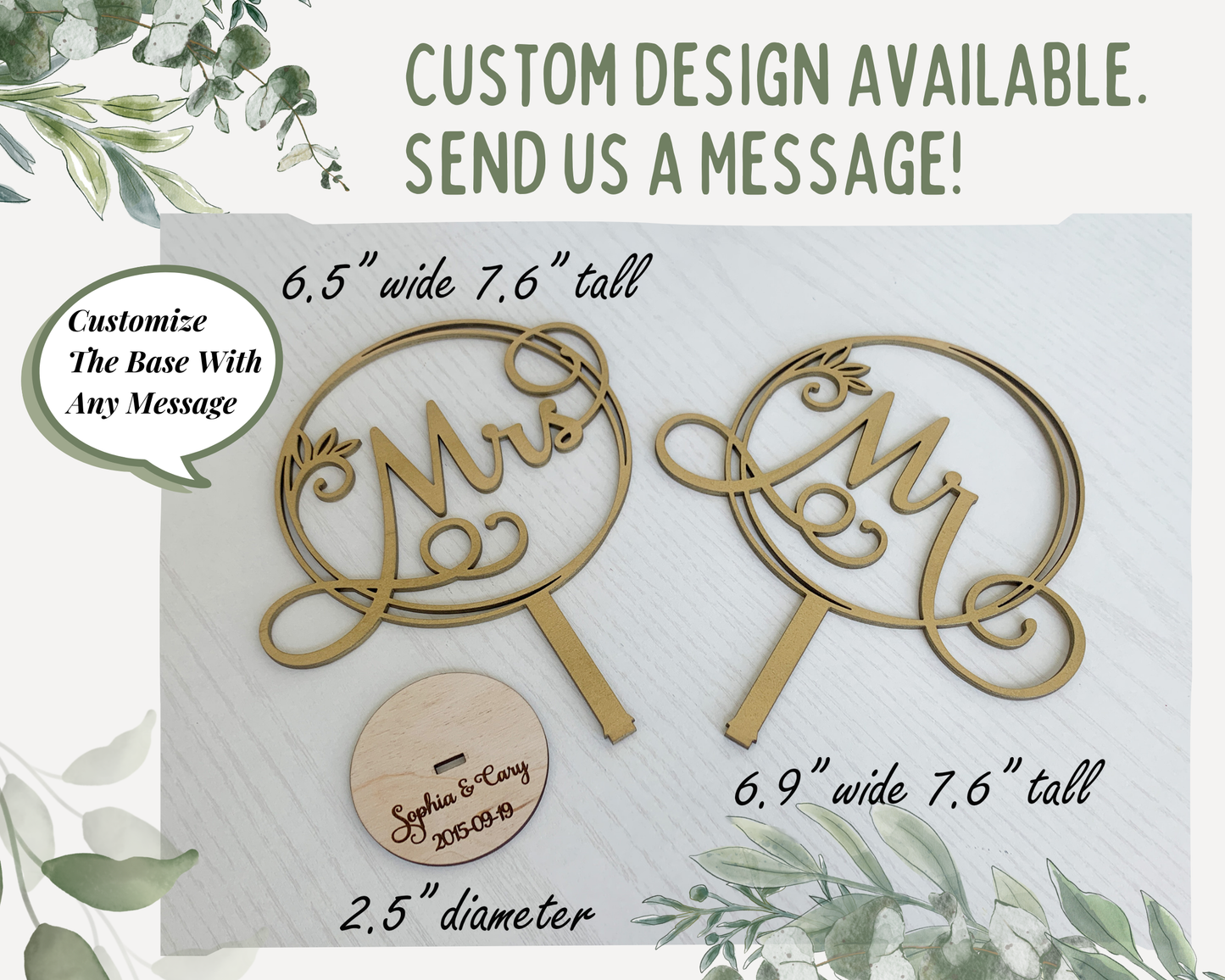 CUSTOM DESIGN AVAILABLE.
SEND US A MESSAGE!

Customize The Base With Any Message

6.5" wide 7.6" tall

Mrs

Mr

Sophia & Cary
2015-09-19

6.9" wide 7.6" tall

2.5" diameter