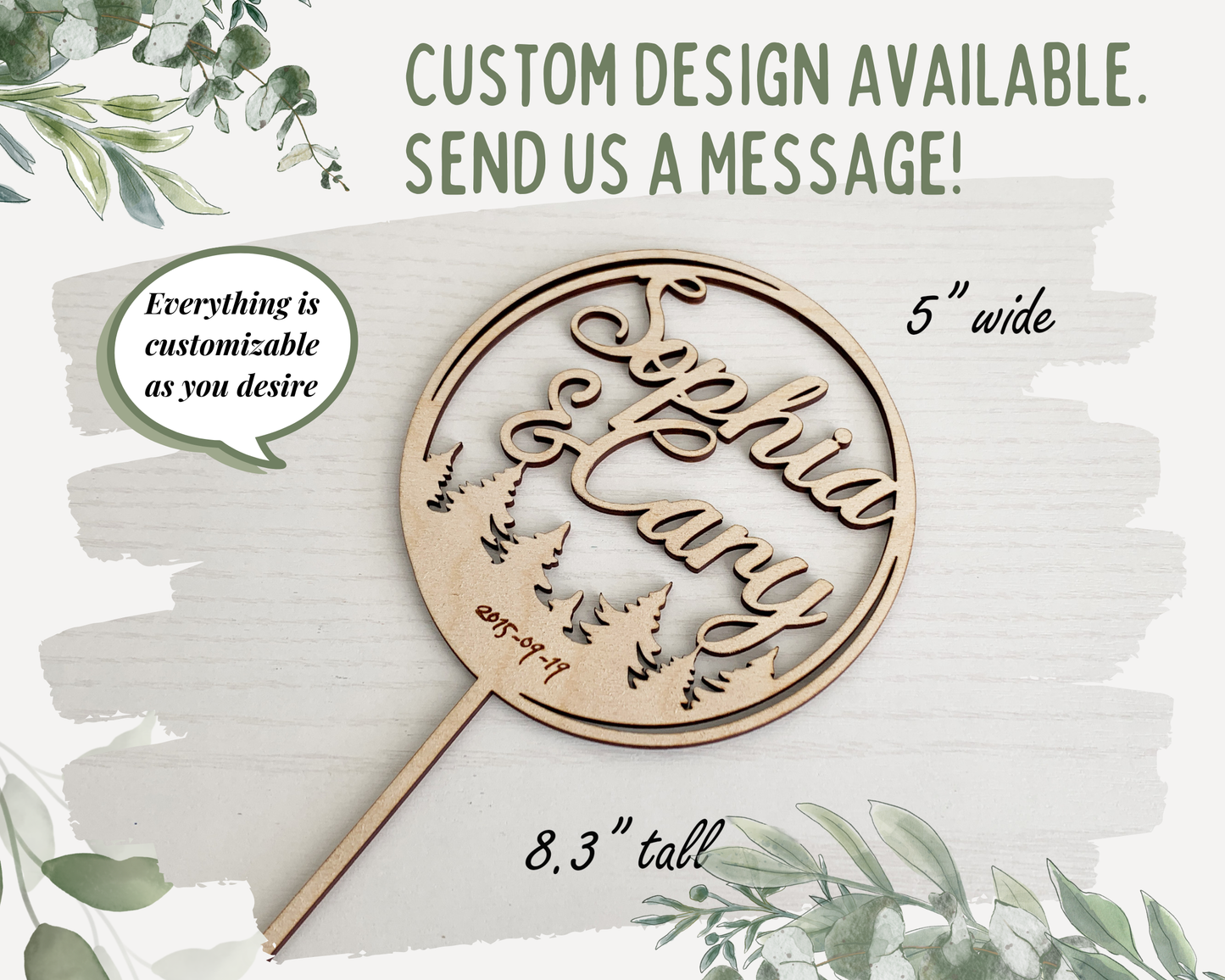 CUSTOM DESIGN AVAILABLE.
SEND US A MESSAGE!

Everything is customizable as you desire

5" wide

Sophia & Cary

2015-09-19

8.3" tall