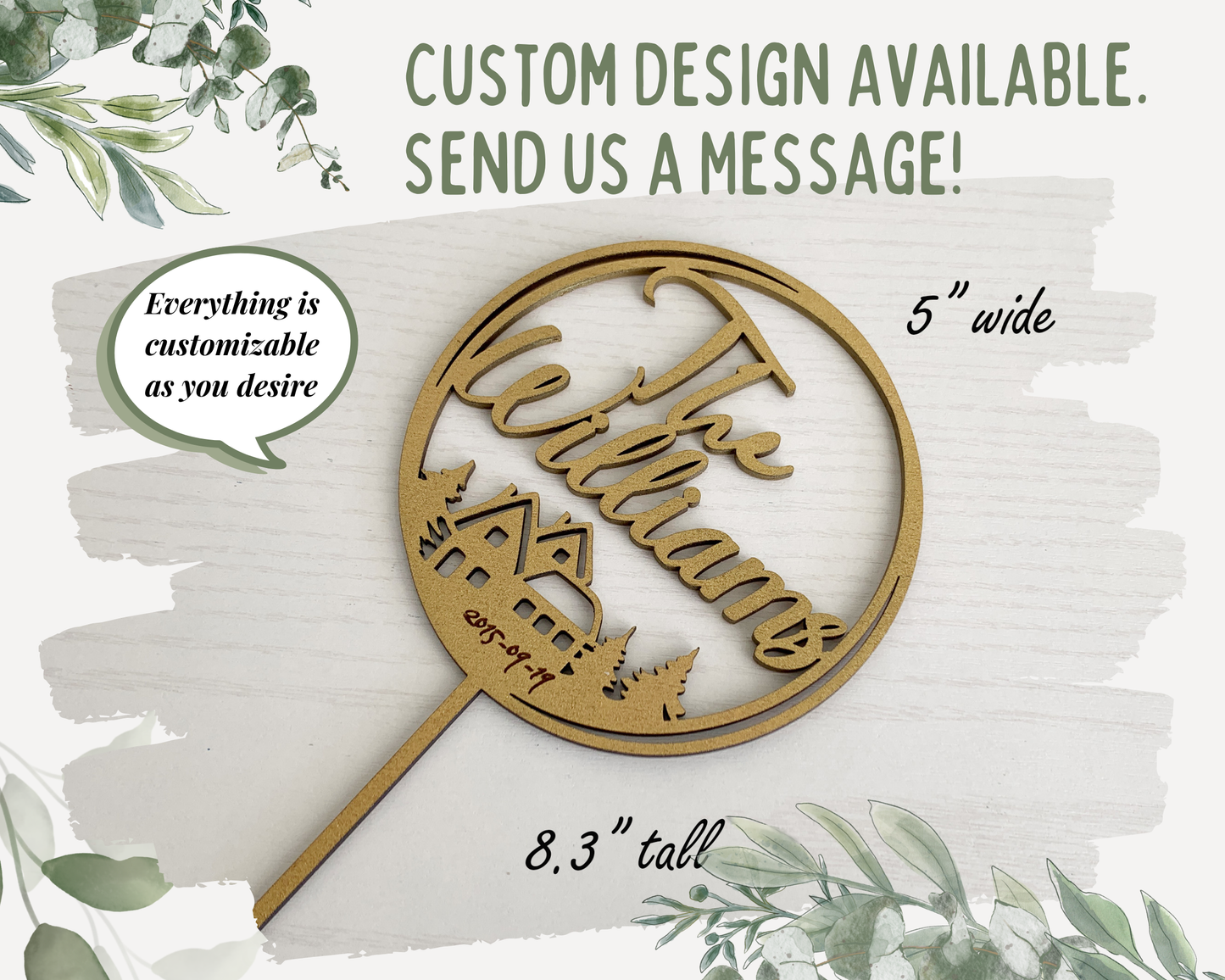 CUSTOM DESIGN AVAILABLE.
SEND US A MESSAGE!

Everything is customizable as you desire

5" wide

The Williams

2015-09-19

8.3" tall