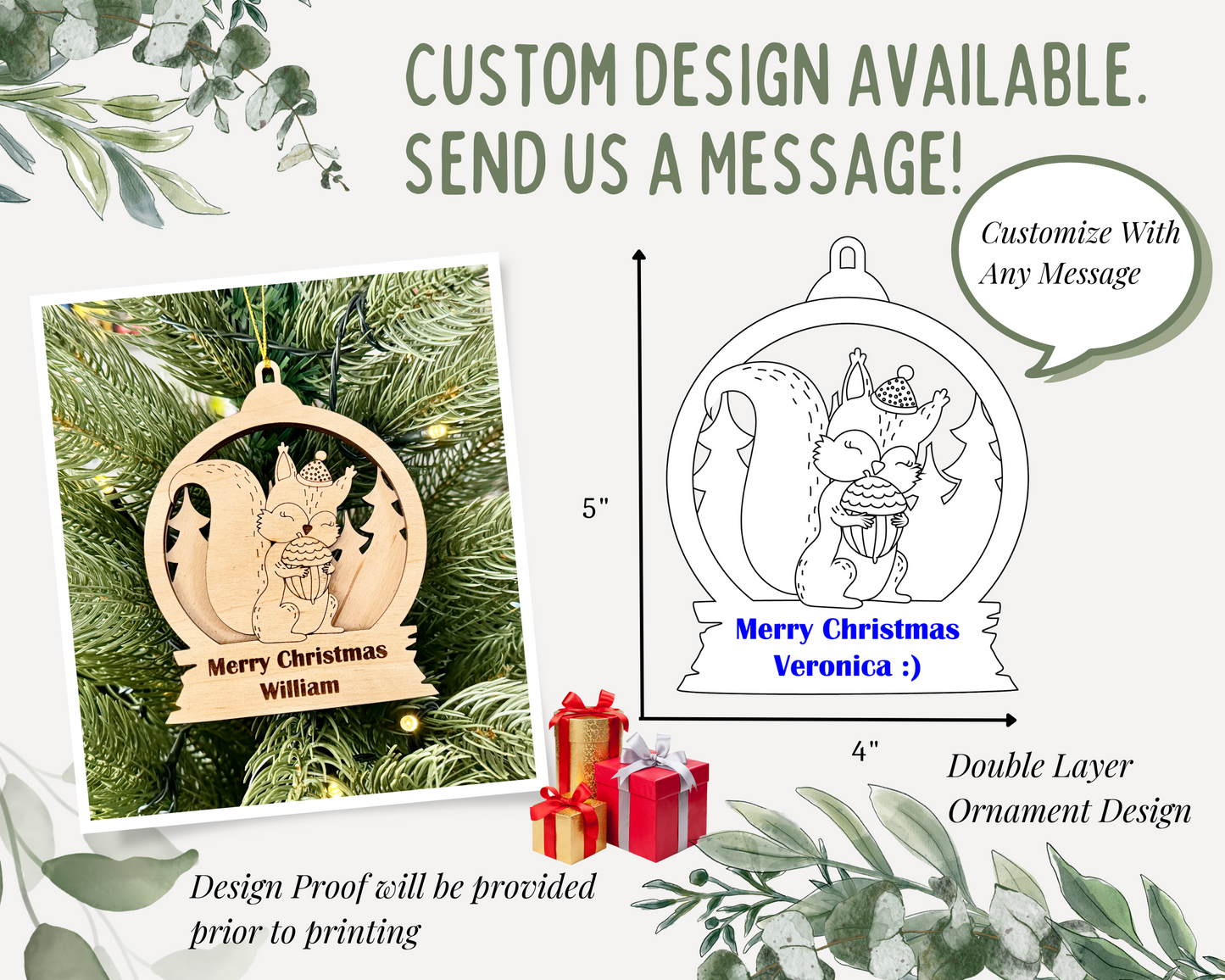 CUSTOM DESIGN AVAILABLE.
SEND US A MESSAGE!

Customize With Any Message

Merry Christmas
William

5"

Merry Christmas
Veronica :)

4"

Double Layer Ornament Design

Design Proof will be provided prior to printing