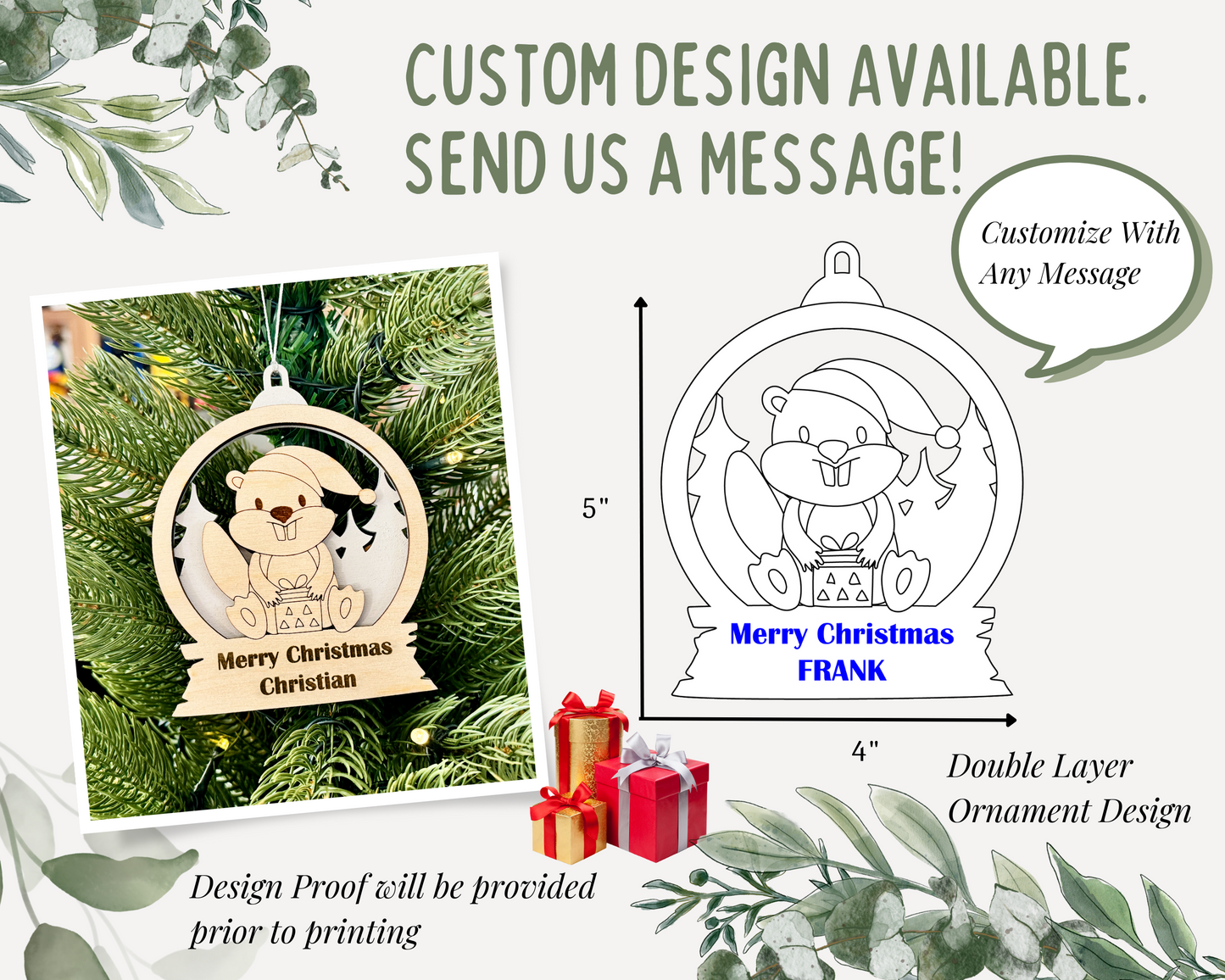 CUSTOM DESIGN AVAILABLE. SEND US A MESSAGE!

Customize With Any Message

Merry Christmas
Christian

5"

Merry Christmas
FRANK

4"

Double Layer Ornament Design

Design Proof will be provided prior to printing