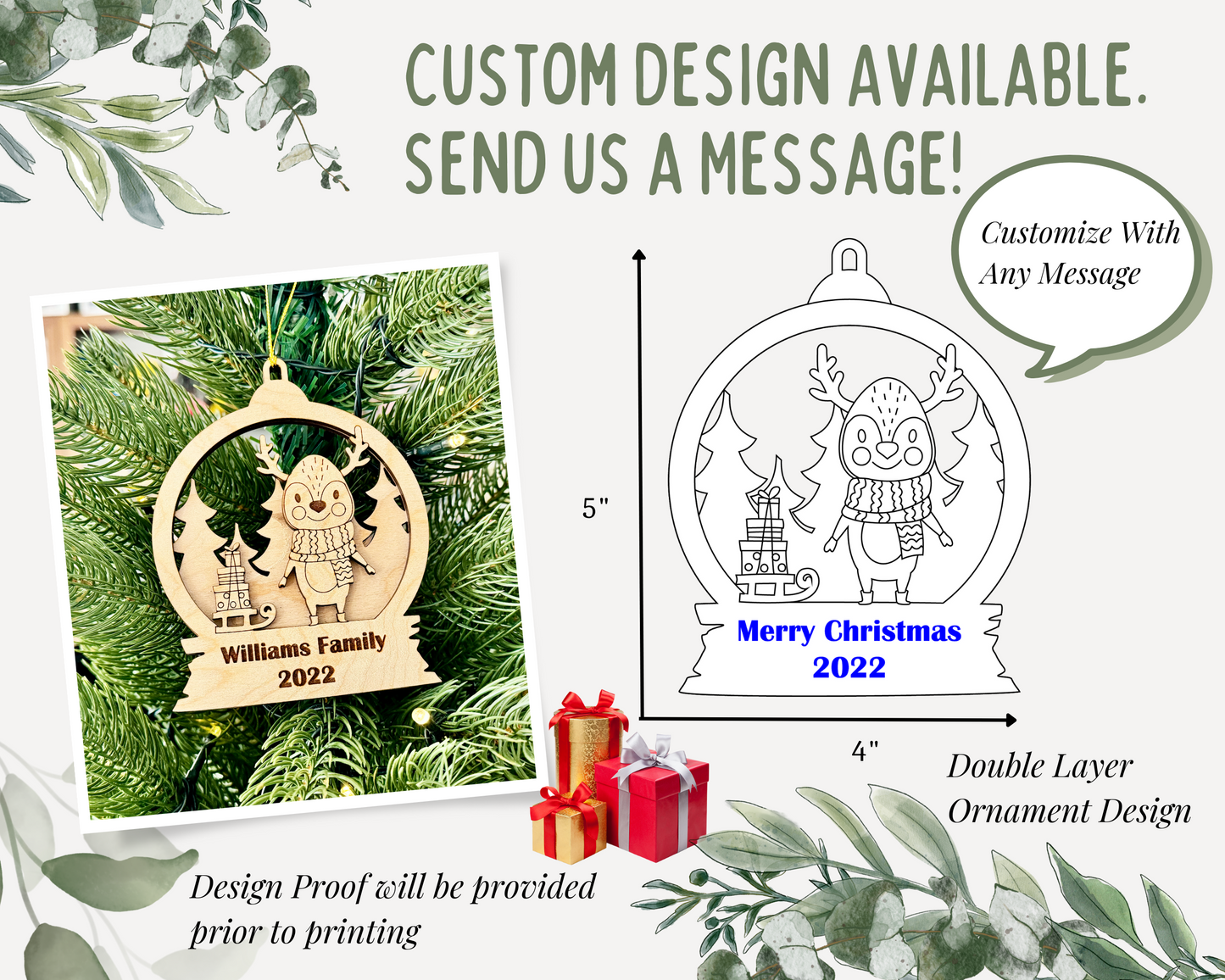 CUSTOM DESIGN AVAILABLE.
SEND US A MESSAGE!

Customize With Any Message

Williams Family
2022

5"

Merry Christmas
2022

4"

Double Layer Ornament Design

Design Proof will be provided prior to printing