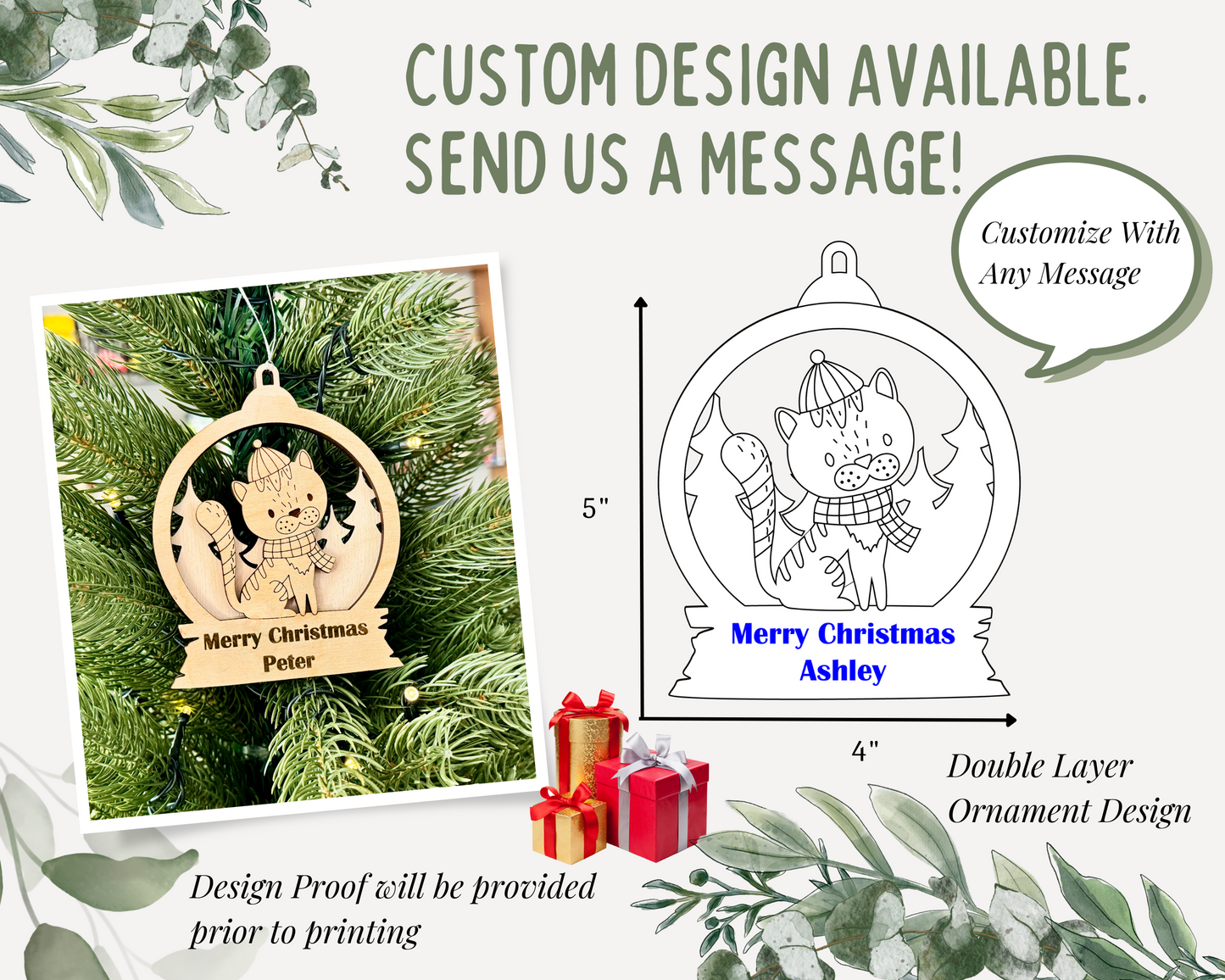 CUSTOM DESIGN AVAILABLE. SEND US A MESSAGE!

Customize With Any Message

Merry Christmas
Peter

5"

Merry Christmas
Ashley

4"

Double Layer Ornament Design

Design Proof will be provided prior to printing