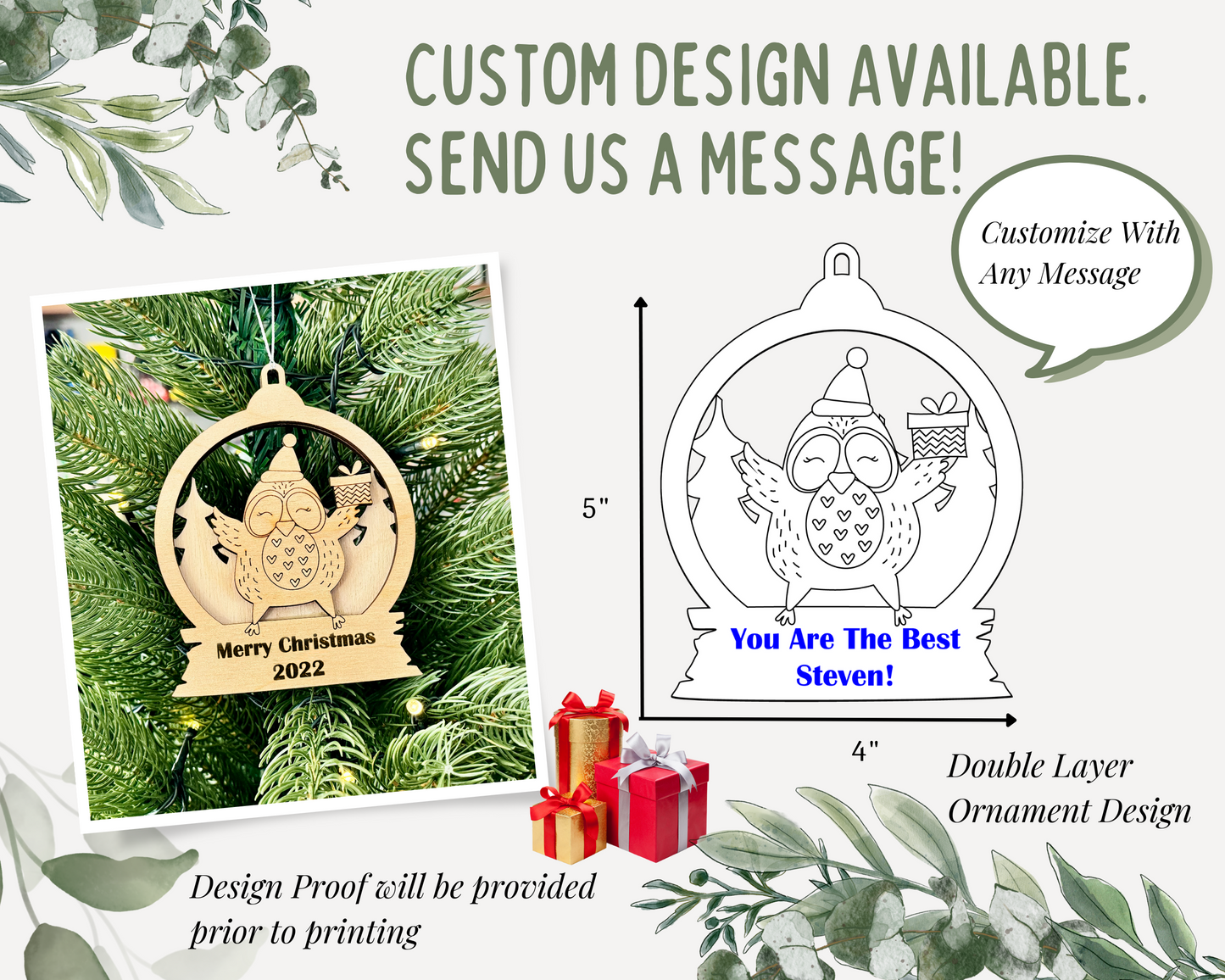 CUSTOM DESIGN AVAILABLE. SEND US A MESSAGE!

Customize With Any Message

Merry Christmas
2022

5"

You Are The Best
Steven!

4"

Double Layer
Ornament Design

Design Proof will be provided prior to printing