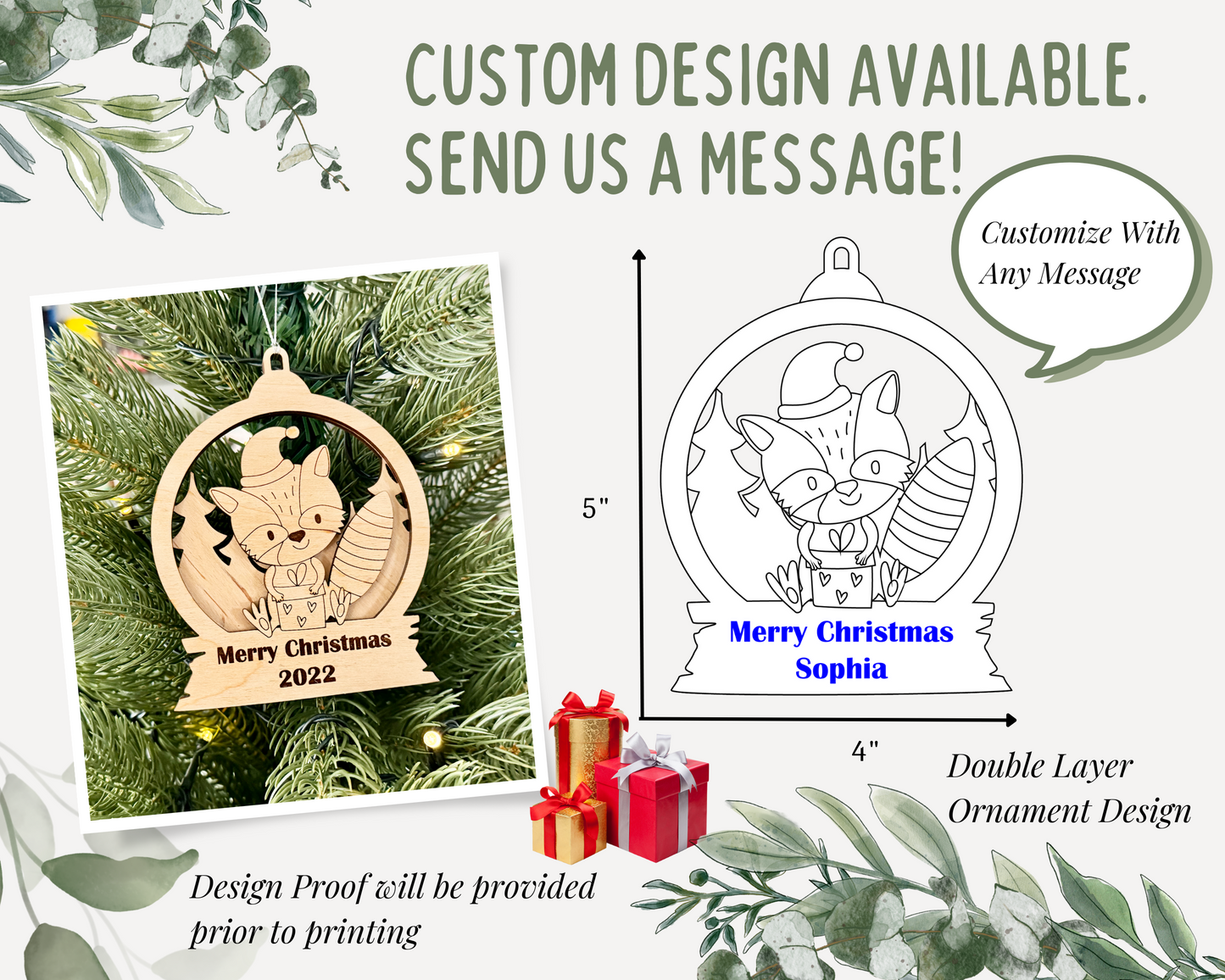 CUSTOM DESIGN AVAILABLE. SEND US A MESSAGE!

Customize With Any Message

Merry Christmas
2022

5"

Merry Christmas
Sophia

4"

Double Layer Ornament Design

Design Proof will be provided prior to printing