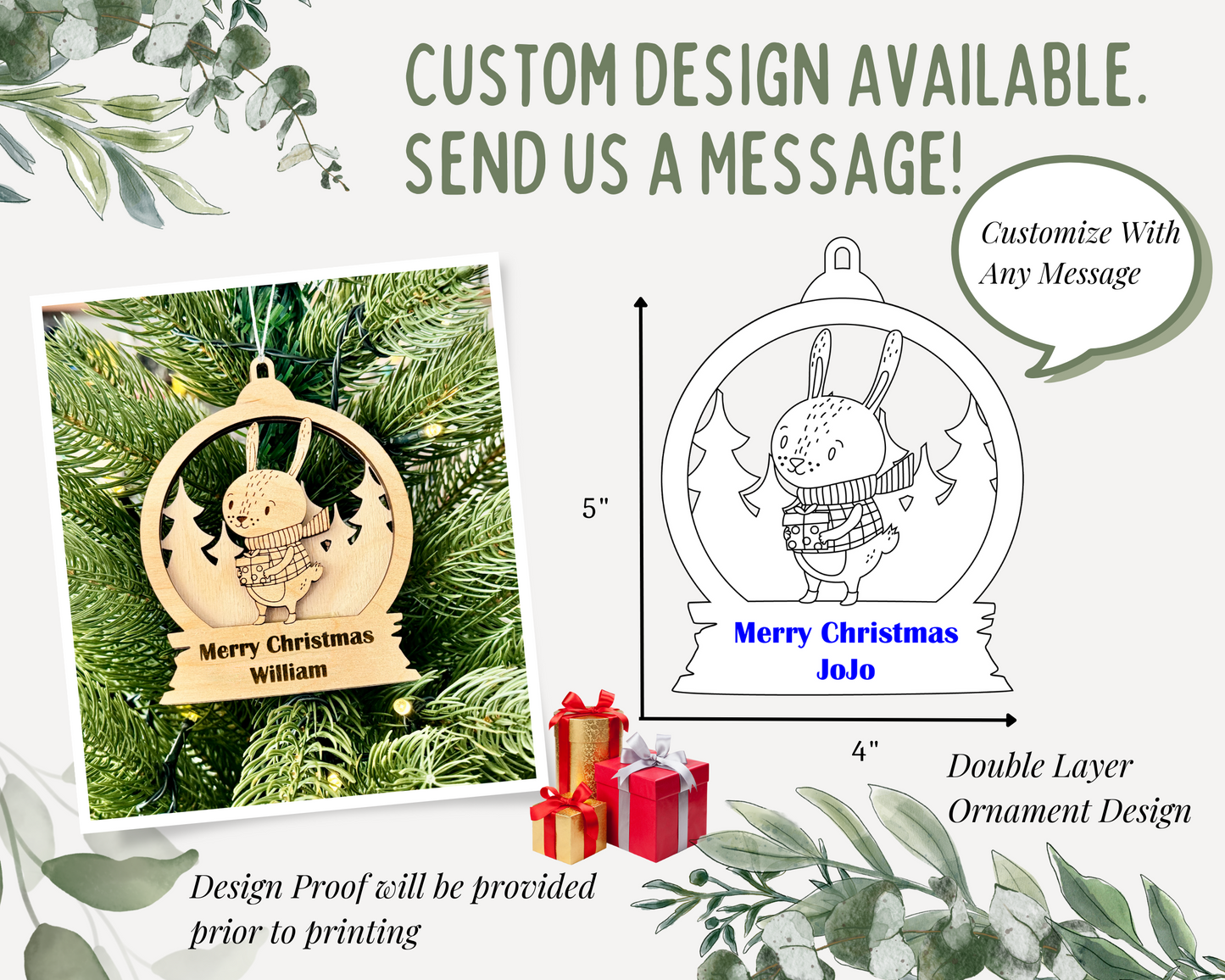 CUSTOM DESIGN AVAILABLE.
SEND US A MESSAGE!

Customize With Any Message

Merry Christmas
William

5"

Merry Christmas
JoJo

4"

Double Layer Ornament Design

Design Proof will be provided prior to printing