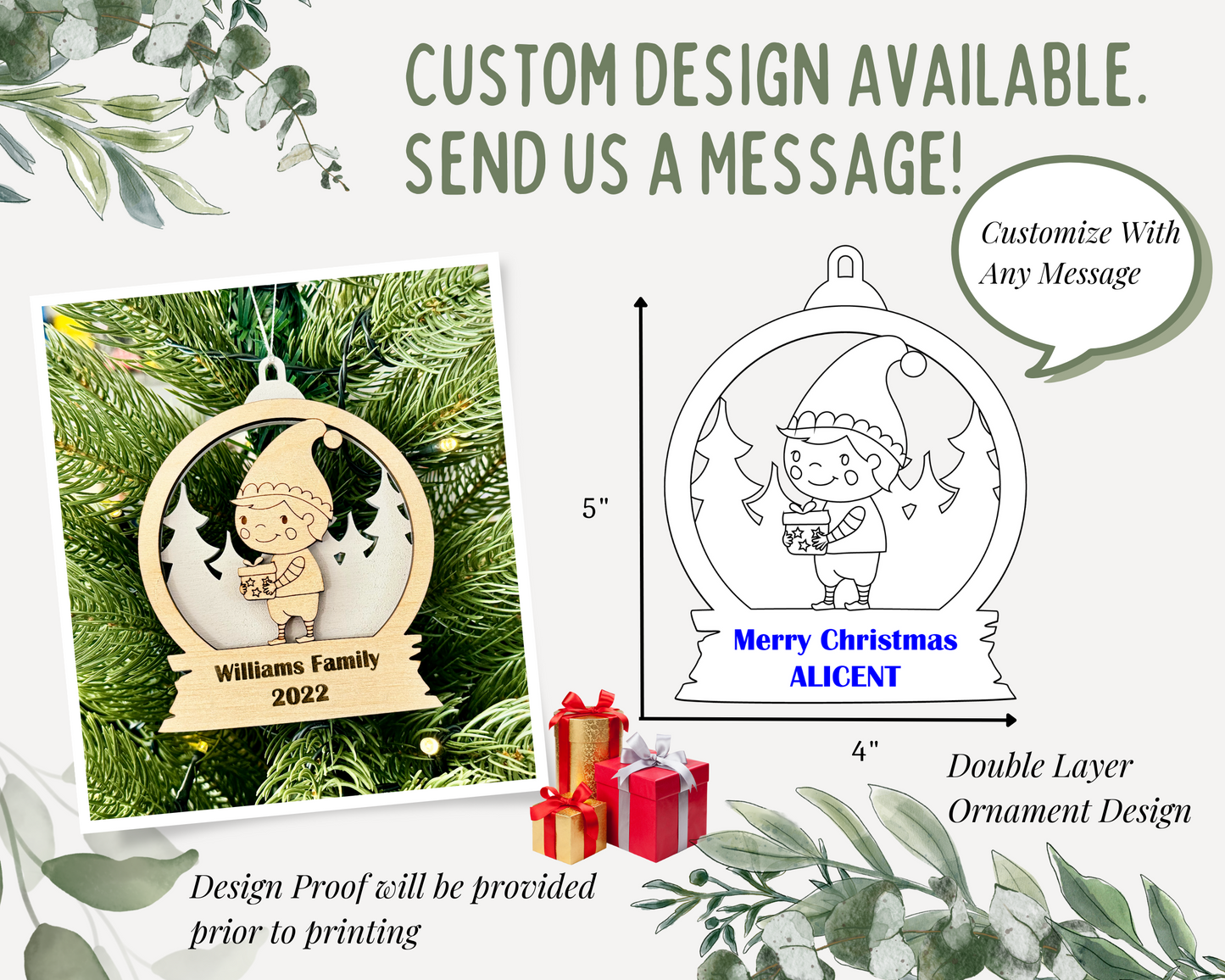 CUSTOM DESIGN AVAILABLE. SEND US A MESSAGE!

Customize With Any Message

Williams Family
2022

5"

Merry Christmas
ALICENT

4"

Double Layer Ornament Design

Design Proof will be provided prior to printing