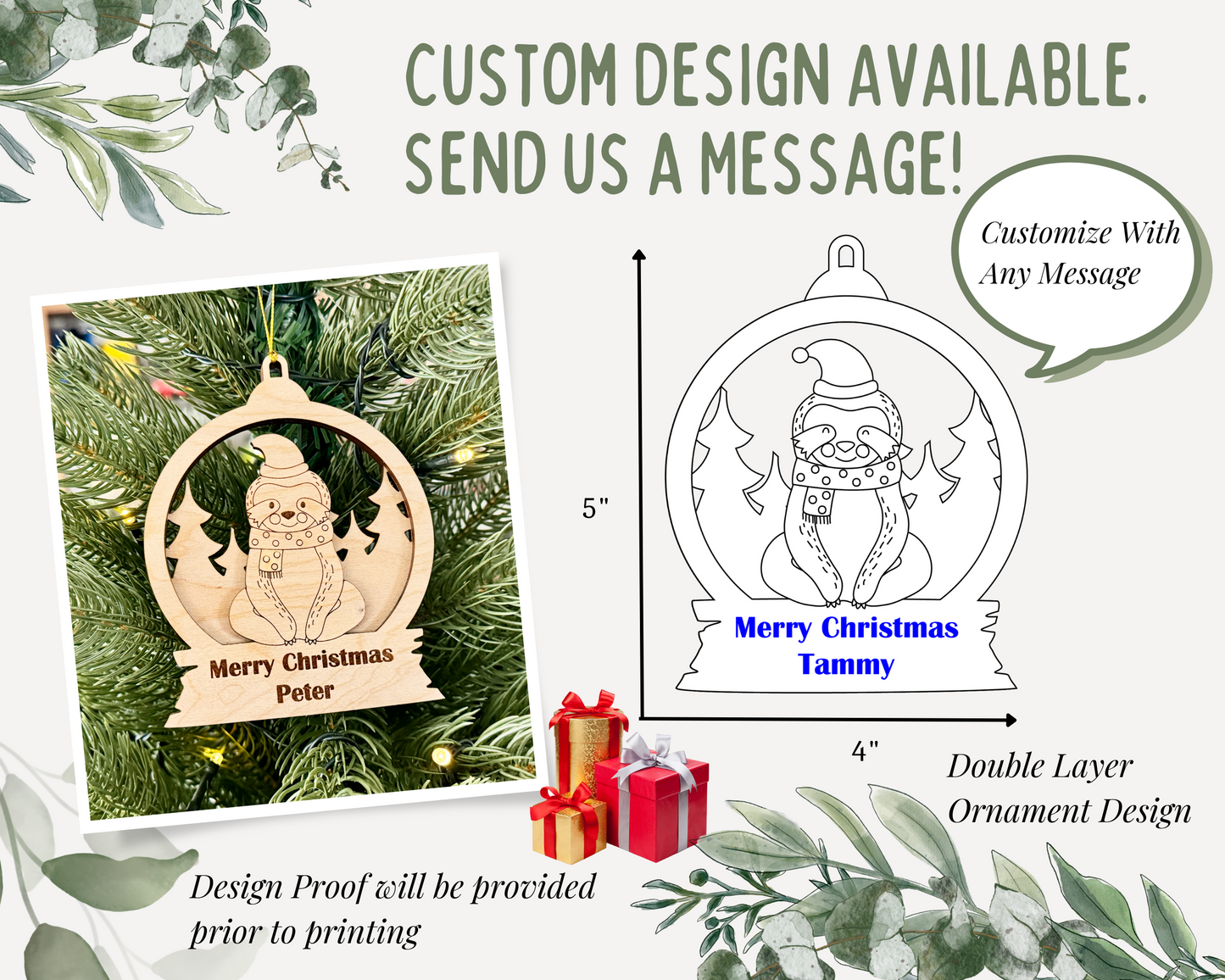 CUSTOM DESIGN AVAILABLE. SEND US A MESSAGE!

Customize With Any Message

Merry Christmas
Peter

5"

Merry Christmas
Tammy

4"

Double Layer Ornament Design

Design Proof will be provided prior to printing