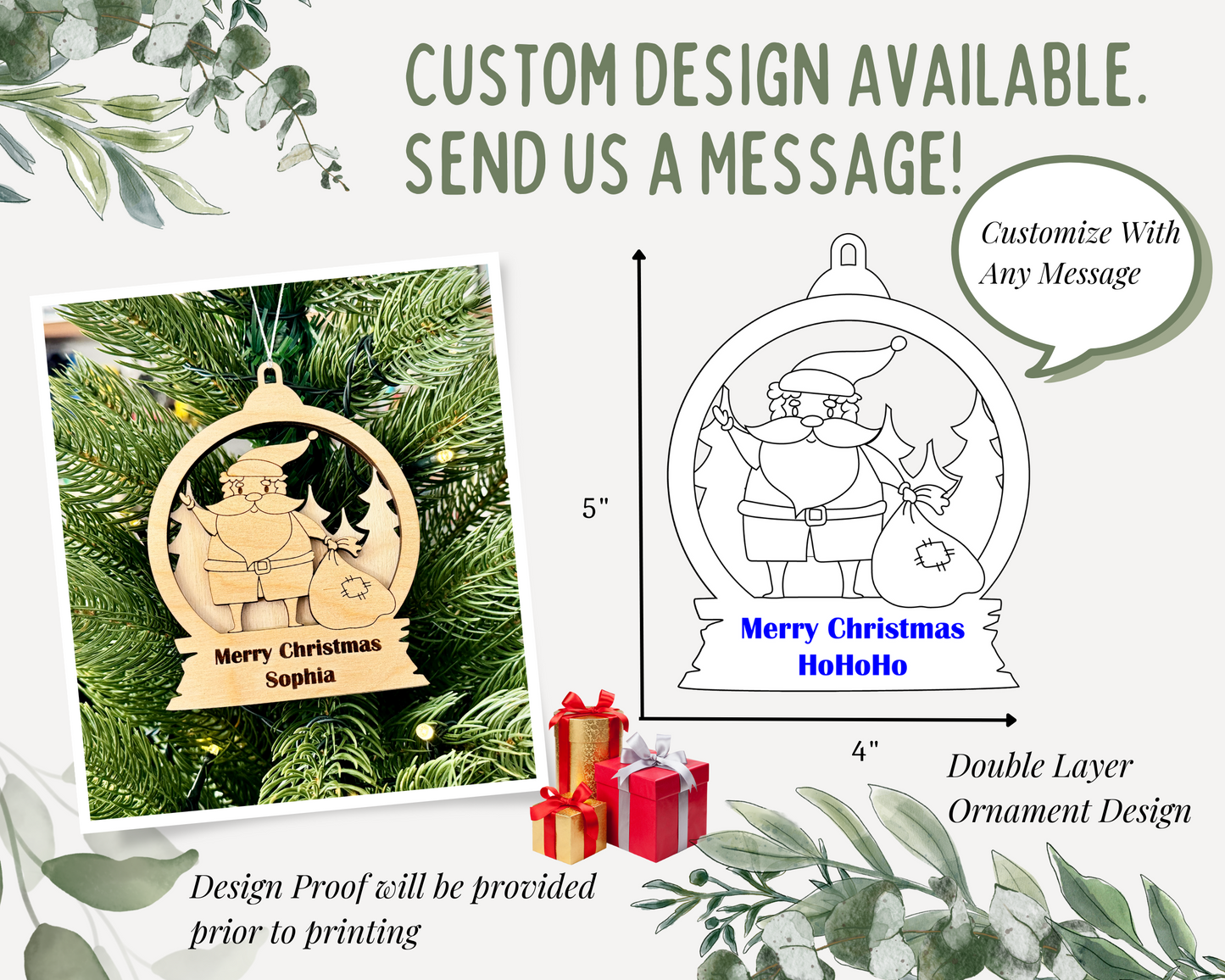 CUSTOM DESIGN AVAILABLE.
SEND US A MESSAGE!

Customize With Any Message

Merry Christmas
Sophia

5"

Merry Christmas
HoHoHo

4"

Double Layer Ornament Design

Design Proof will be provided prior to printing