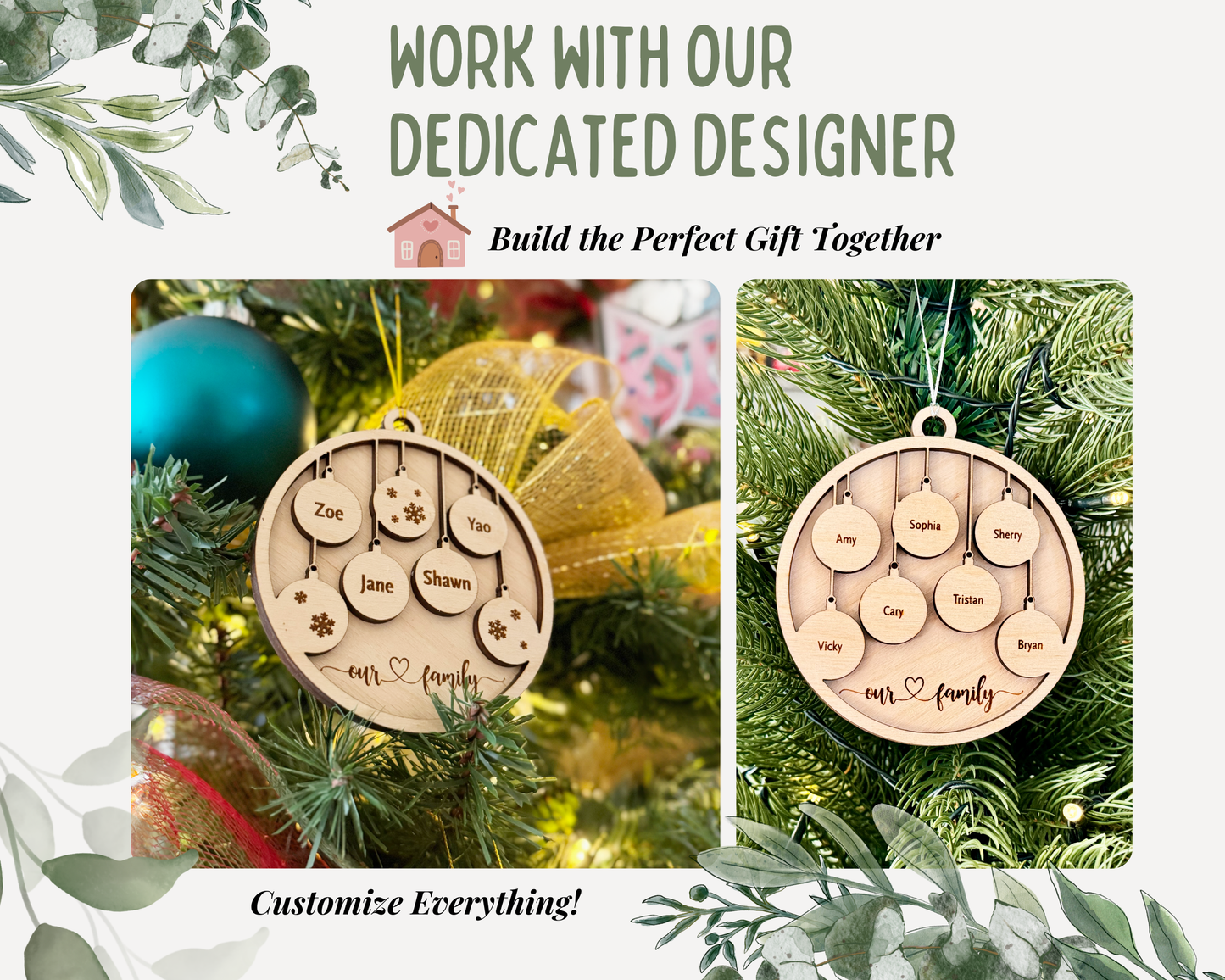 WORK WITH OUR DEDICATED DESIGNER

Build the Perfect Gift Together

Zoe
Yao
Jane
Shawn
our family

Amy
Sophia
Sherry
Cary
Tristan
Vicky
Bryan
our family

Customize Everything!