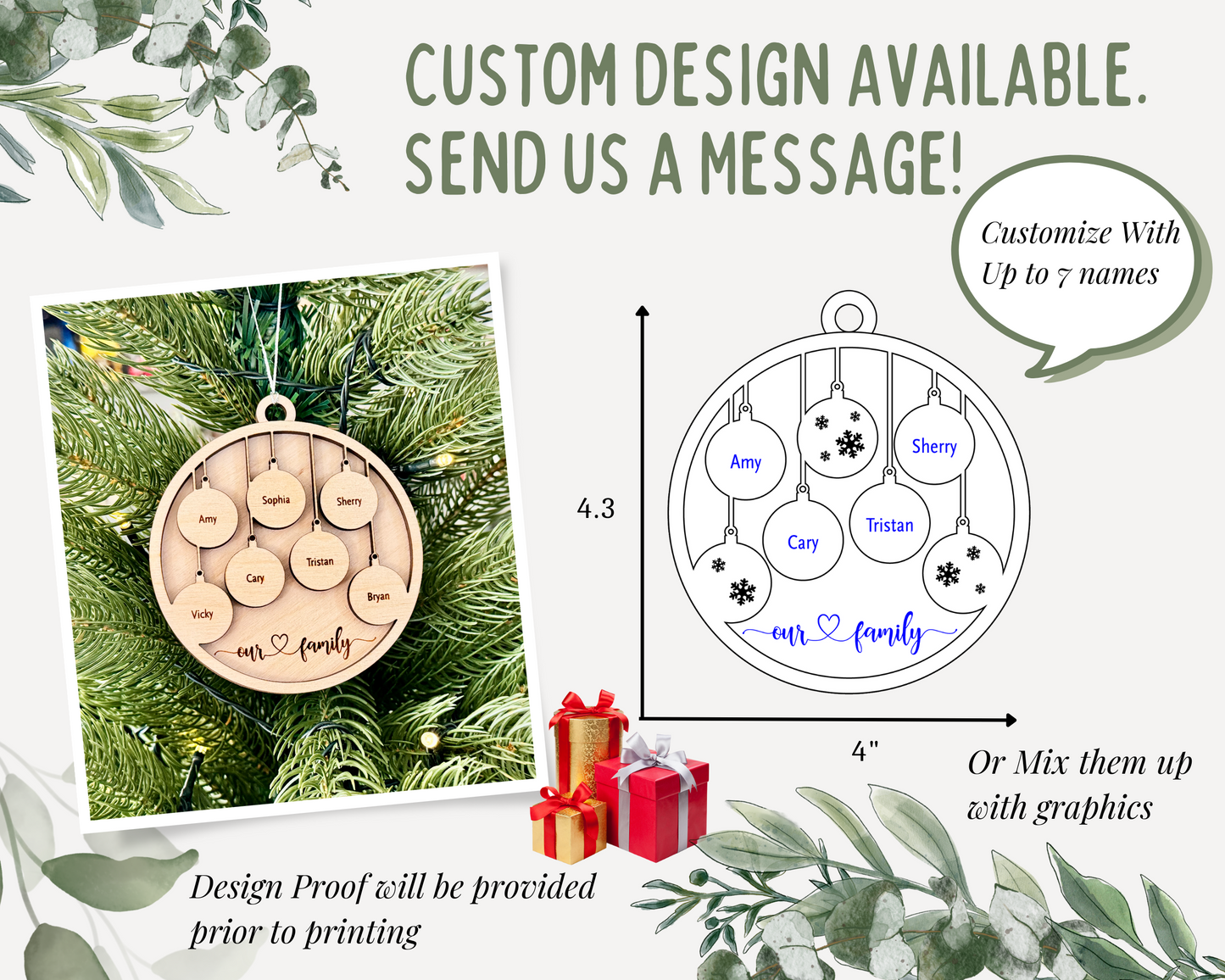 CUSTOM DESIGN AVAILABLE.
SEND US A MESSAGE!

Customize With Up to 7 names

Amy
Sophia
Sherry
Cary
Tristan
Bryan
Vicky
our family

4.3

Amy
Sherry
Cary
Tristan
our family

4"

Or Mix them up with graphics

Design Proof will be provided prior to printing