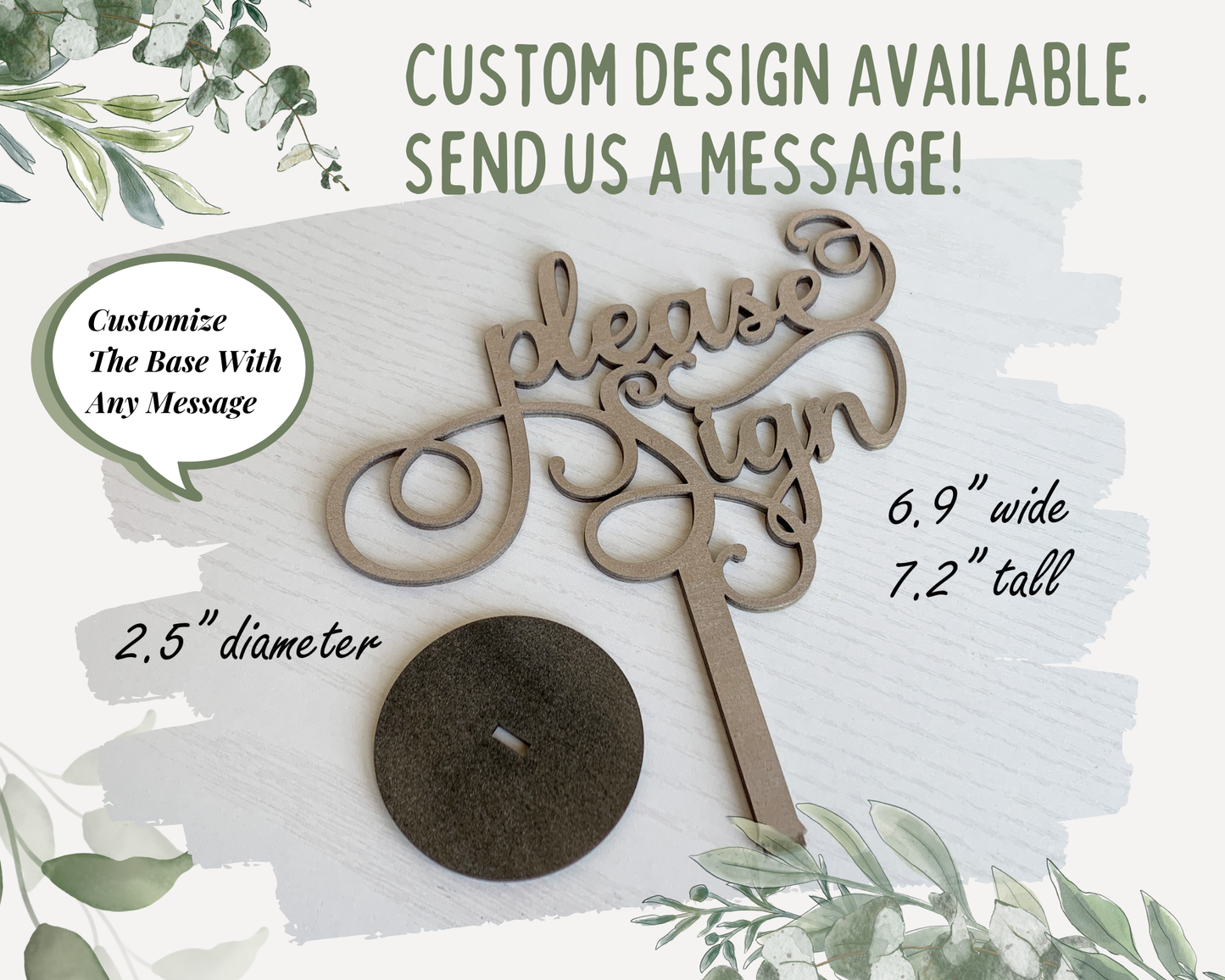 CUSTOM DESIGN AVAILABLE. SEND US A MESSAGE!

Customize The Base With Any Message

please Sign

6.9" wide
7.2" tall

2.5" diameter