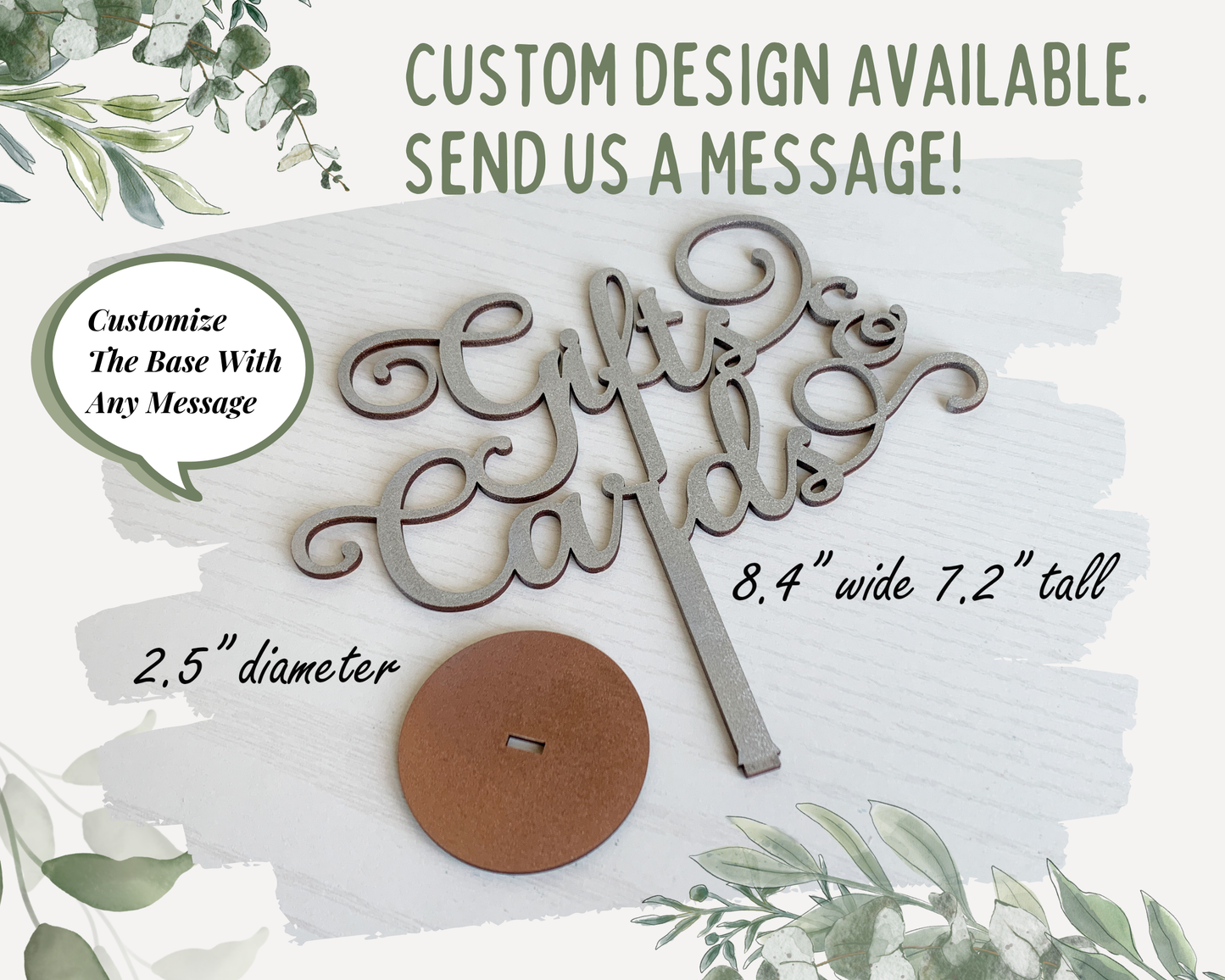 CUSTOM DESIGN AVAILABLE. SEND US A MESSAGE!

Customize The Base With Any Message

Gifts & Cards

8.4" wide 7.2" tall

2.5" diameter