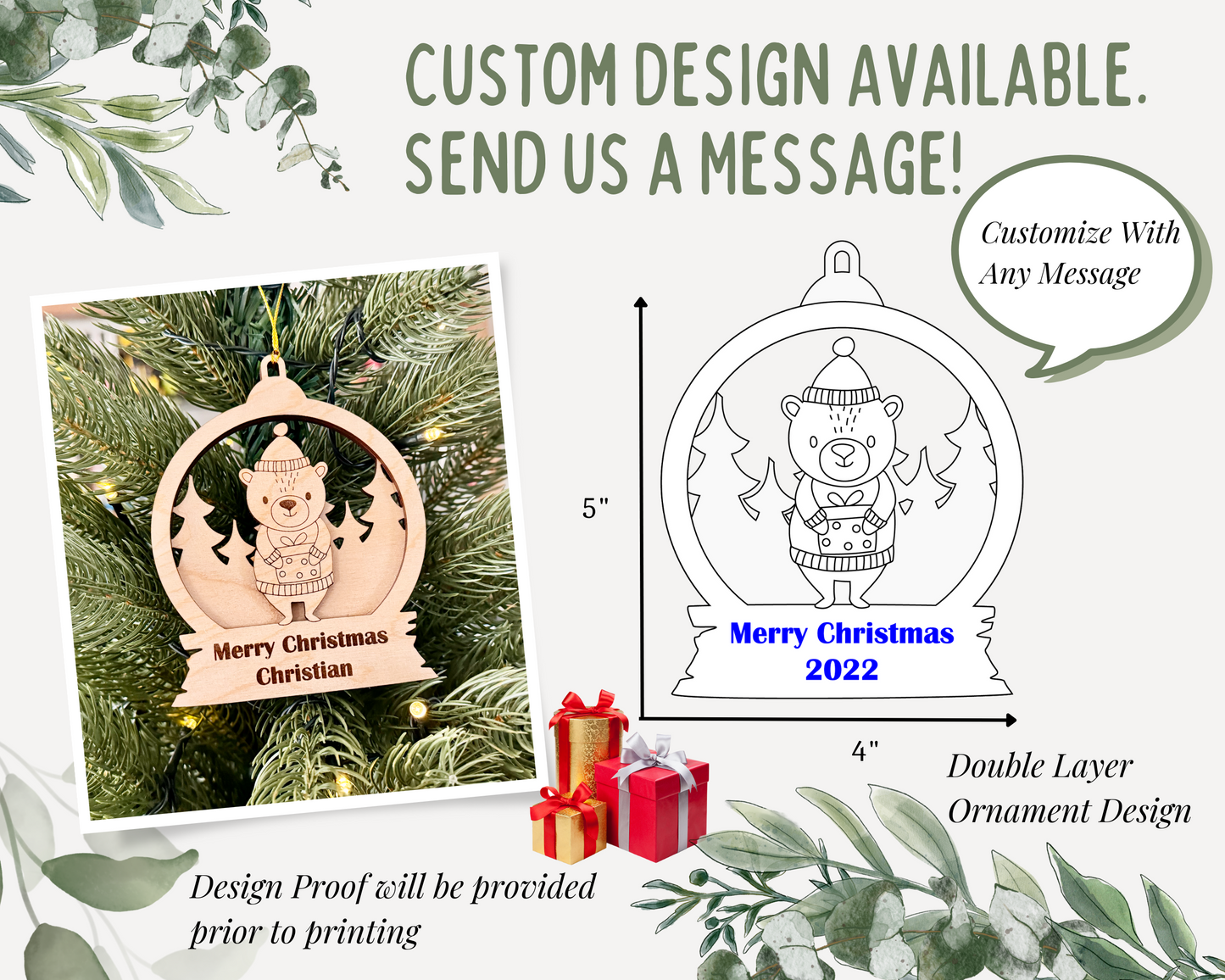 CUSTOM DESIGN AVAILABLE. SEND US A MESSAGE!

Customize With Any Message

Merry Christmas
Christian

5"

Merry Christmas
2022

4"

Double Layer Ornament Design

Design Proof will be provided prior to printing