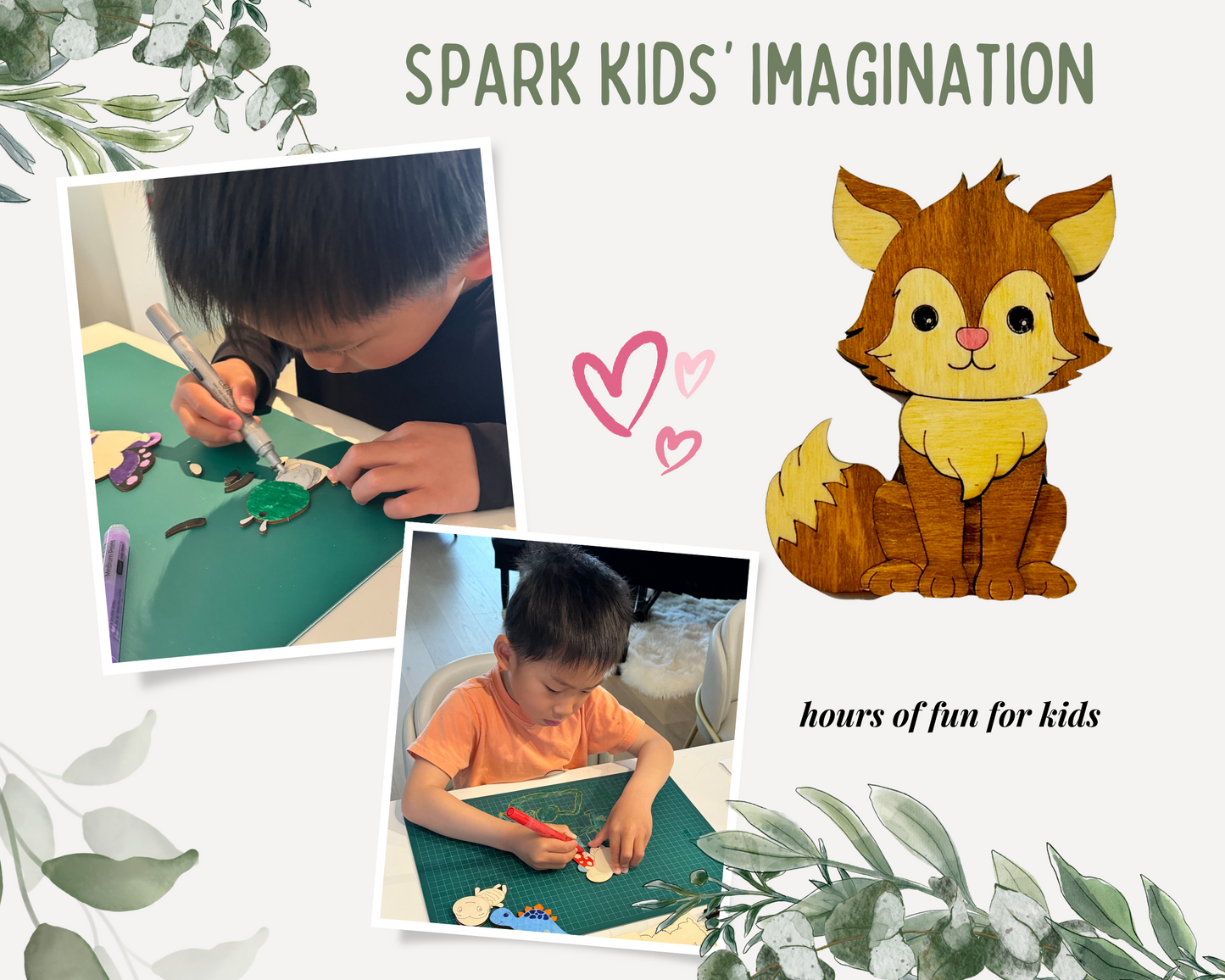 SPARK KIDS' IMAGINATION

hours of fun for kids