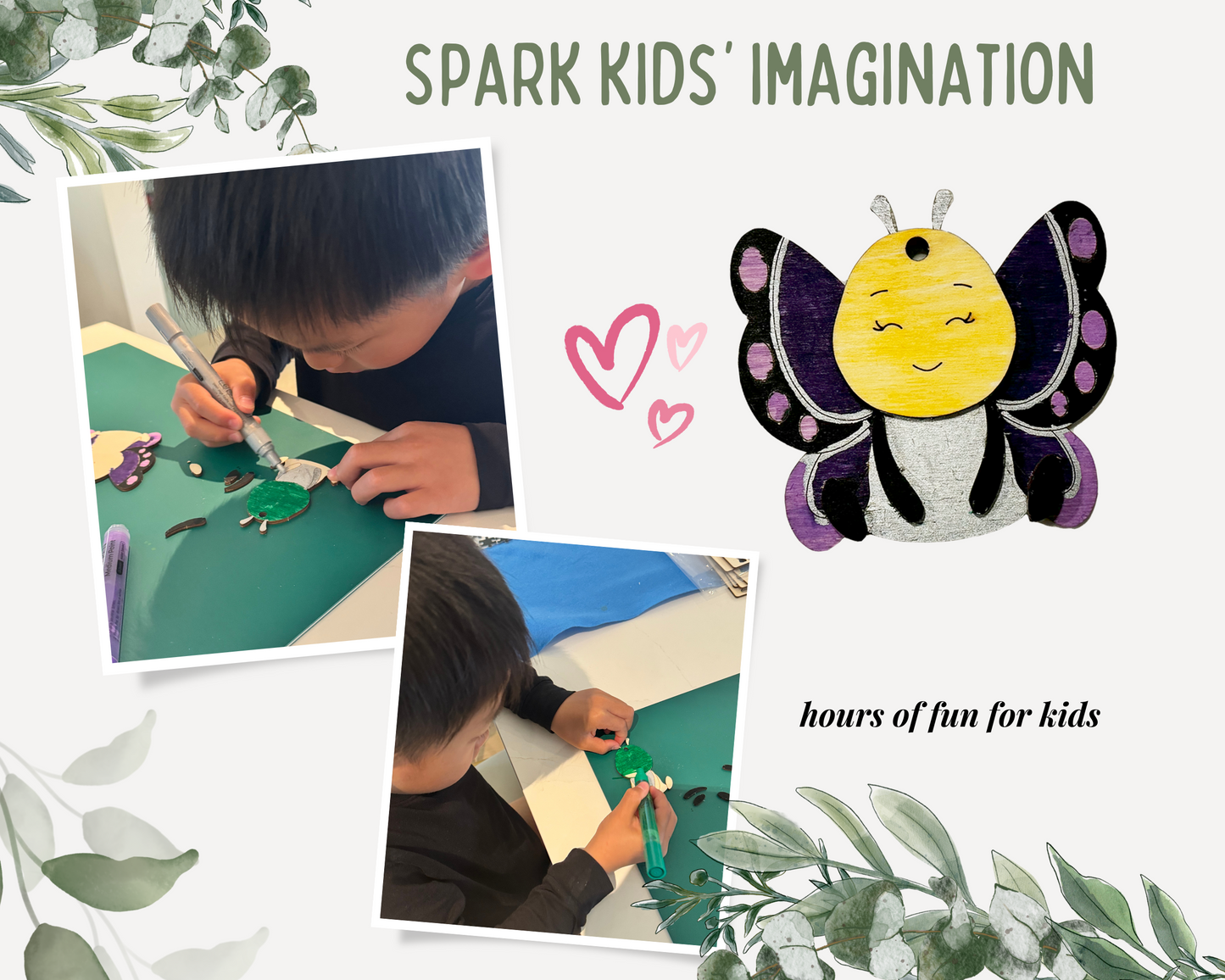 SPARK KIDS' IMAGINATION

hours of fun for kids